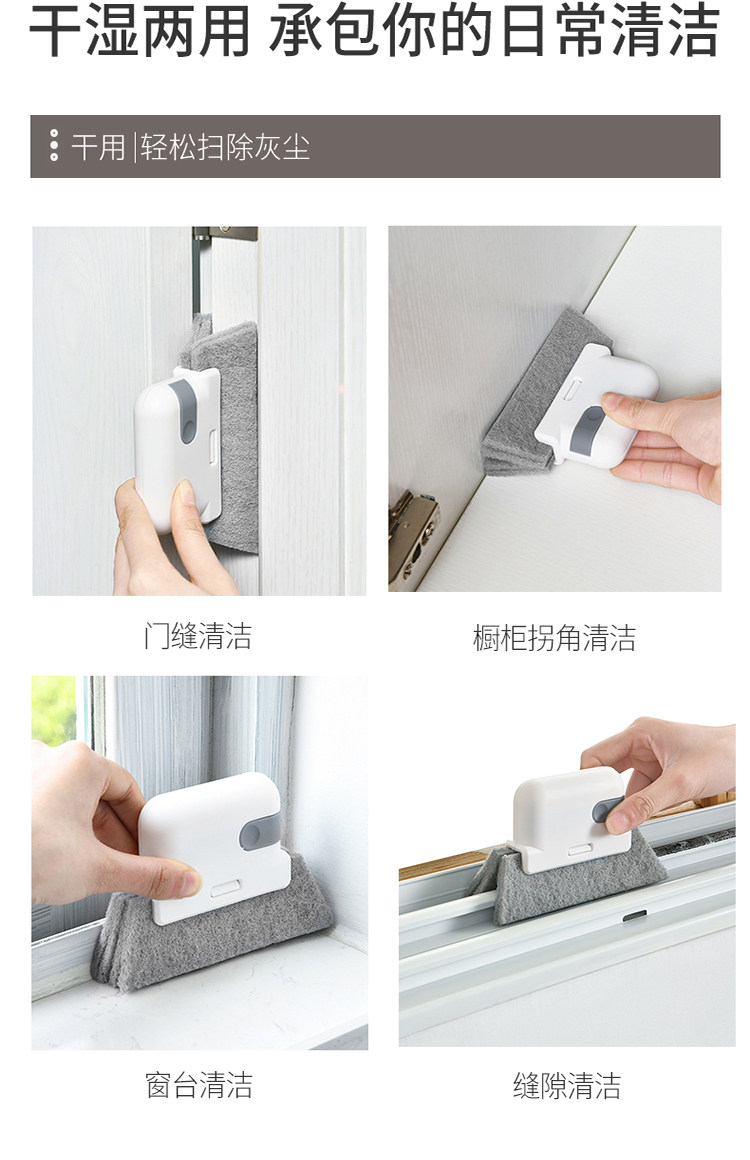 干湿两用 承包你的日常清洁

干用 | 轻松扫除灰尘

门缝清洁

橱柜拐角清洁

窗台清洁

缝隙清洁