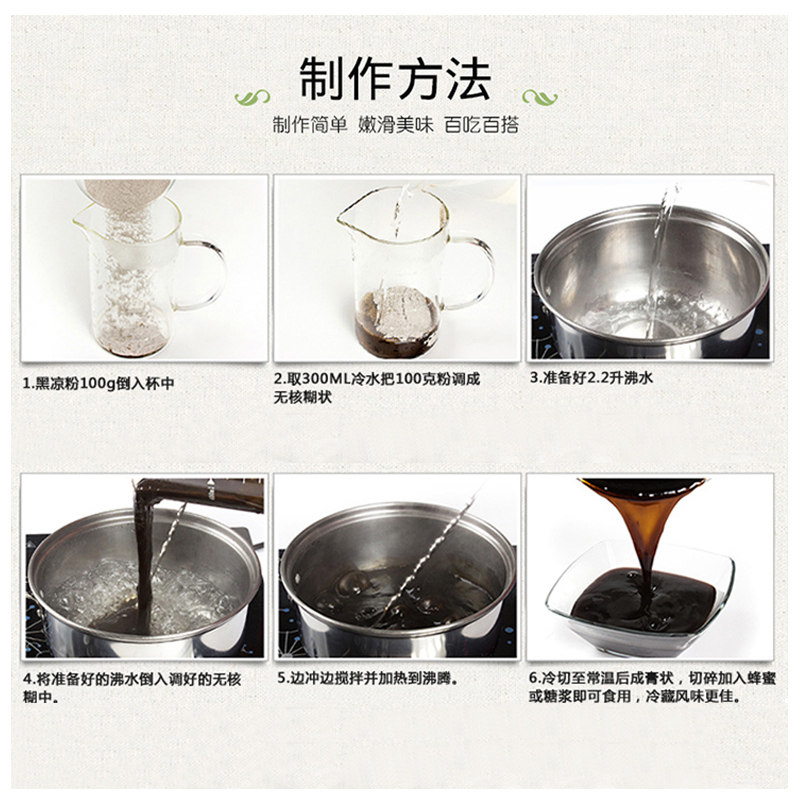 制作方法

制作简单 嫩滑美味 百吃百搭

1.黑凉粉100g倒入杯中

2.取300ML冷水把100克粉调成无核糊状

3.准备好2.2升沸水

4.将准备好的沸水倒入调好的无核糊中。

5.边冲边搅拌并加热到沸腾。

6.冷切至常温后成膏状，切碎加入蜂蜜或糖浆即可食用，冷藏风味更佳。