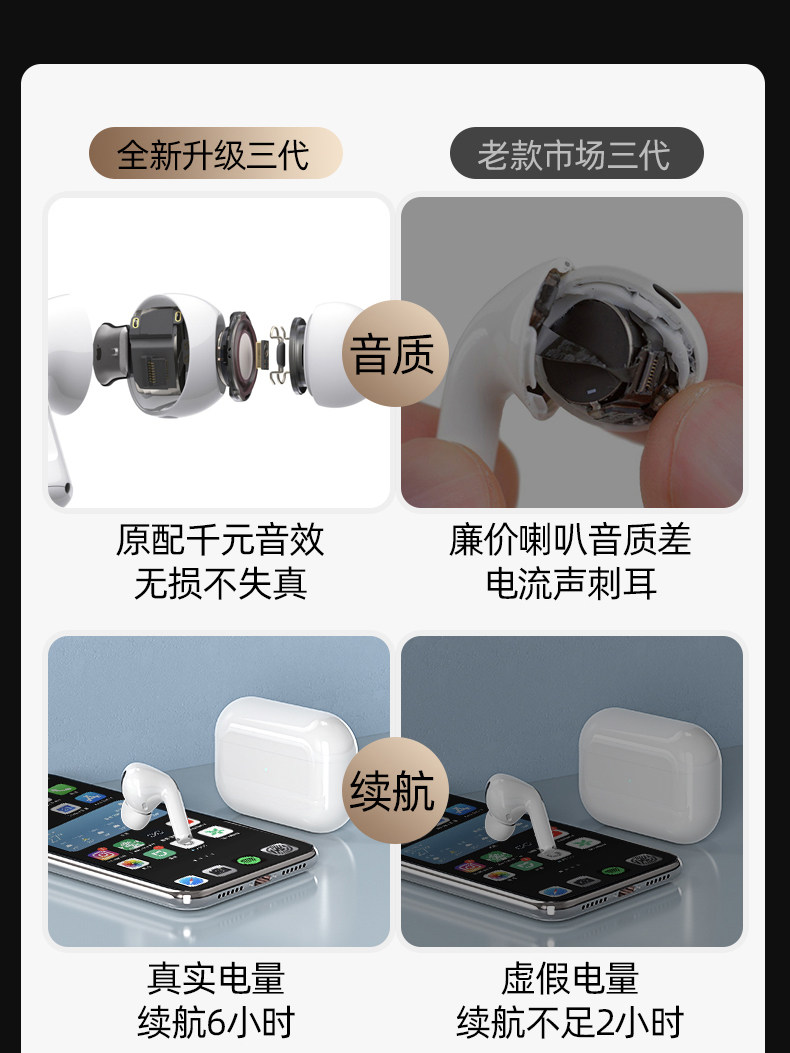 全新升级三代

老款市场三代

音质

原配千元音效
无损不失真

廉价喇叭音质差
电流声刺耳

续航

真实电量
续航6小时

虚假电量
续航不足2小时