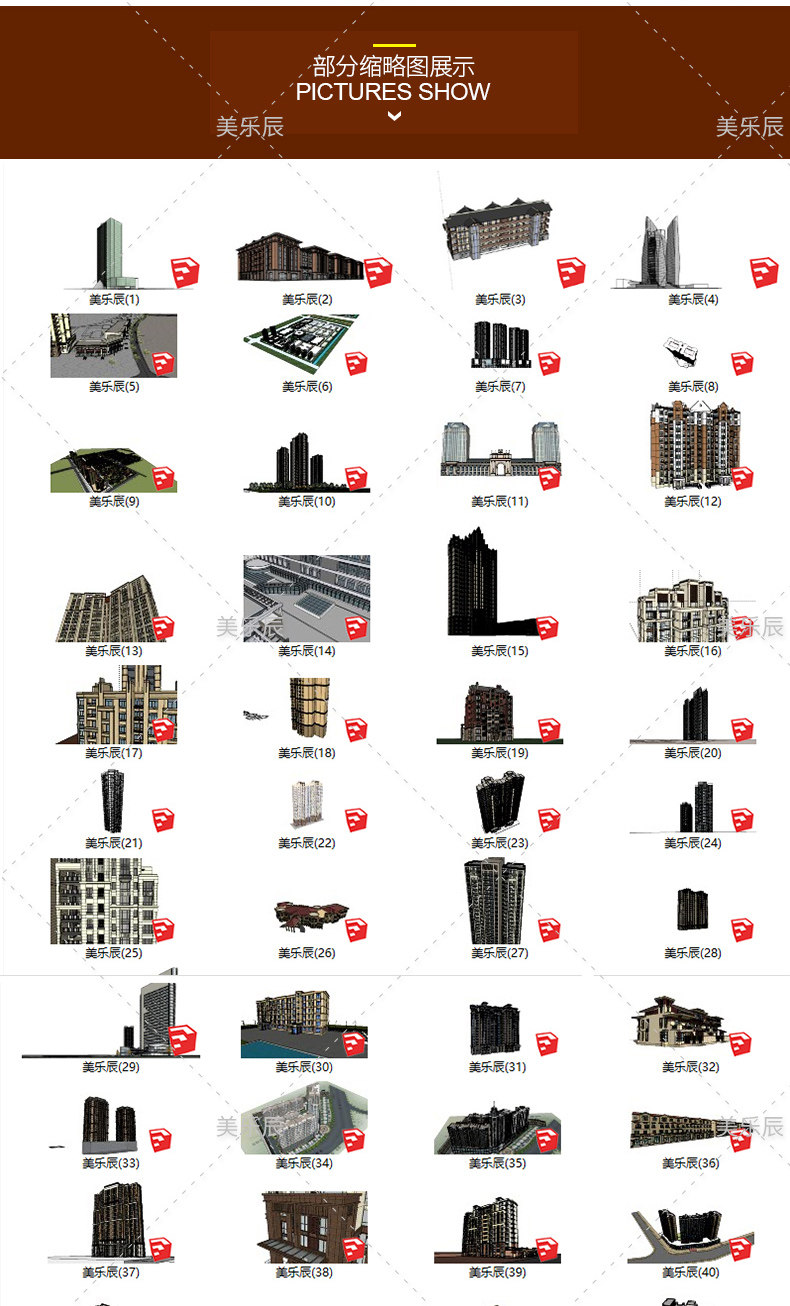 部分缩略图展示
PICTURES SHOW
美乐辰 美乐辰

美乐辰(1) 美乐辰(2) 美乐辰(3) 美乐辰(4)
美乐辰(5) 美乐辰(6) 美乐辰(7) 美乐辰(8)
美乐辰(9) 美乐辰(10) 美乐辰(11) 美乐辰(12)
美乐辰 美乐辰
美乐辰(13) 美乐辰(14) 美乐辰(15) 美乐辰(16)
美乐辰(17) 美乐辰(18) 美乐辰(19) 美乐辰(20)
美乐辰(21) 美乐辰(22) 美乐辰(23) 美乐辰(24)
美乐辰(25) 美乐辰(26) 美乐辰(27) 美乐辰(28)
美乐辰(29) 美乐辰(30) 美乐辰(31) 美乐辰(32)
美乐辰 美乐辰
美乐辰(33) 美乐辰(34) 美乐辰(35) 美乐辰(36)
美乐辰(37) 美乐辰(38) 美乐辰(39) 美乐辰(40)