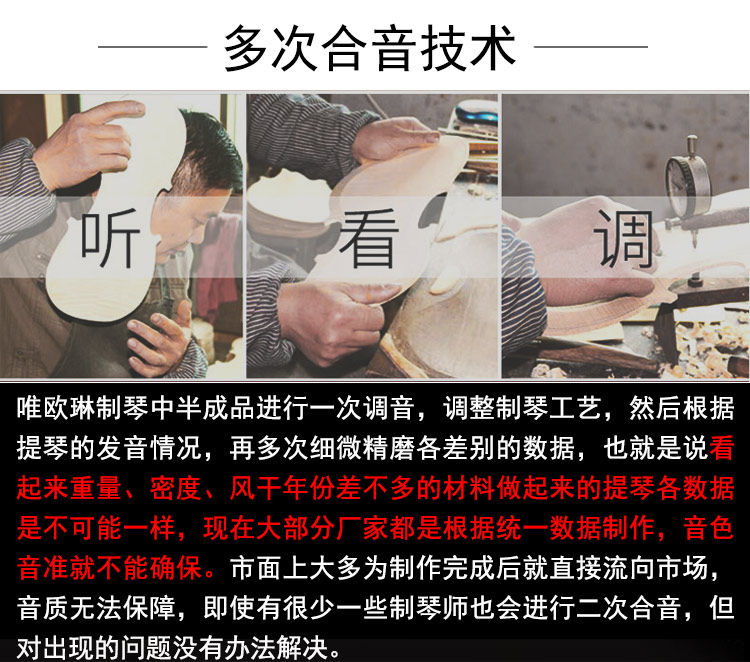 多次合音技术

听

看

调

唯欧琳制琴中半成品进行一次调音，调整制琴工艺，然后根据提琴的发音情况，再多次细微精磨各差别的数据，也就是说看起来重量、密度、风干年份差不多的材料做起来的提琴各数据是不可能一样，现在大部分厂家都是根据统一数据制作，音色音准就不能确保。市面上大多为制作完成后就直接流向市场，音质无法保障，即使有很少一些制琴师也会进行二次合音，但对出现的问题没有办法解决。