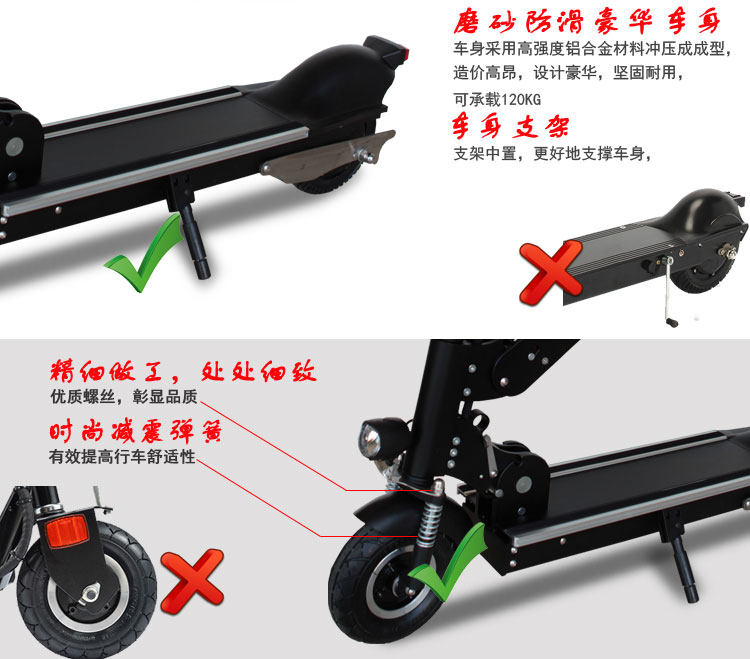 磨砂防滑豪华车身
车身采用高强度铝合金材料冲压成成型,造价高昂，设计豪华，坚固耐用，可承载120KG

车身支架
支架中置，更好地支撑车身，

精细做工，处处细致
优质螺丝，彰显品质

时尚减震弹簧
有效提高行车舒适性