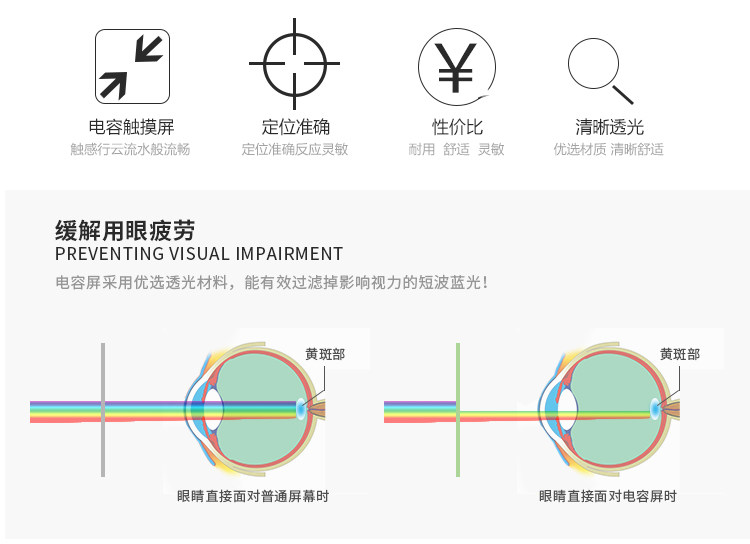 电容触摸屏
触感行云流水般流畅

定位准确
定位准确反应灵敏

¥

性价比
耐用 舒适 灵敏

清晰透光
优选材质 清晰舒适

缓解用眼疲劳
PREVENTING VISUAL IMPAIRMENT
电容屏采用优选透光材料，能有效过滤掉影响视力的短波蓝光！

黄斑部
眼睛直接面对普通屏幕时

黄斑部
眼睛直接面对电容屏时