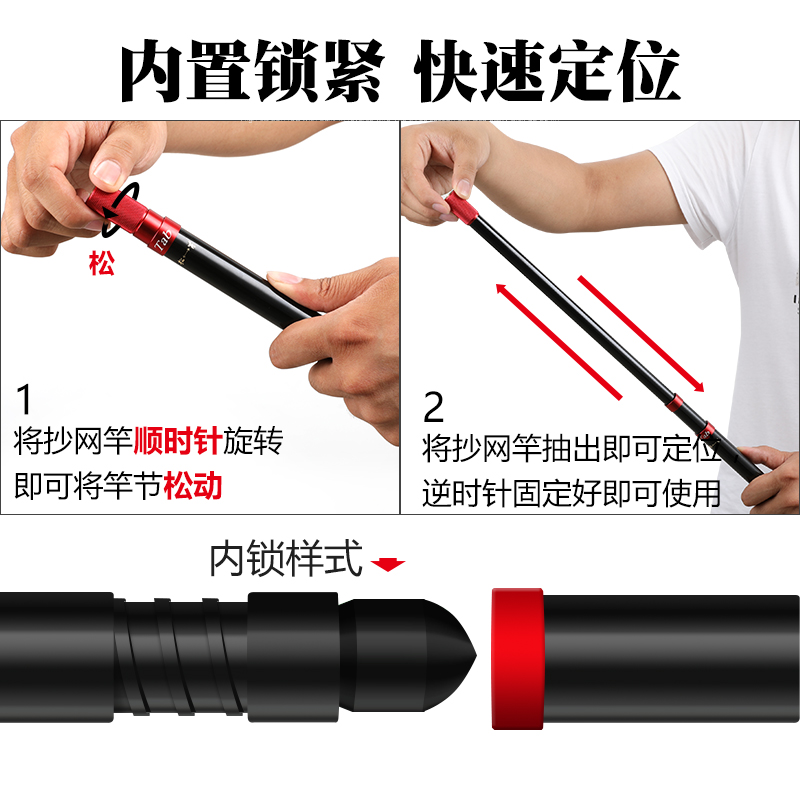 内置锁紧 快速定位

松

Tab

1
将抄网竿顺时针旋转
即可将竿节松动

2
将抄网竿抽出即可定位
逆时针固定好即可使用

内锁样式