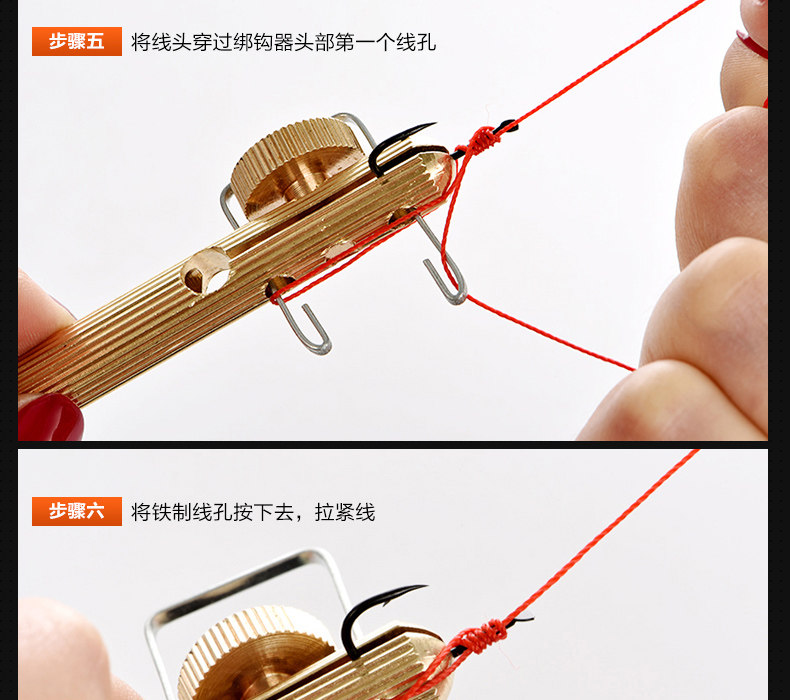 步骤五 将线头穿过绑钩器头部第一个线孔

步骤六 将铁制线孔按下去，拉紧线