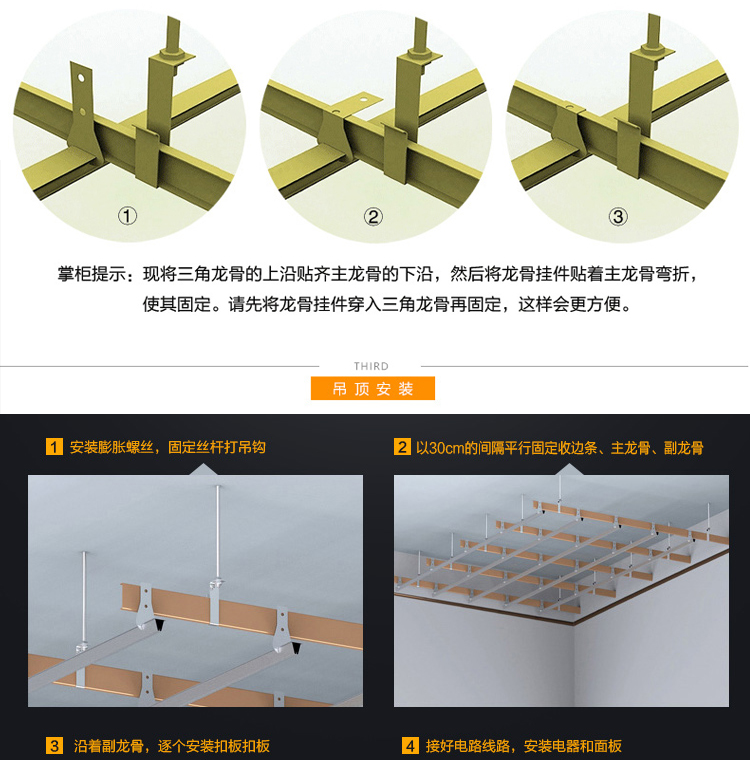 ①

②

③

掌柜提示：现将三角龙骨的上沿贴齐主龙骨的下沿，然后将龙骨挂件贴着主龙骨弯折，使其固定。请先将龙骨挂件穿入三角龙骨再固定，这样会更方便。

THIRD

吊顶安装

1 安装膨胀螺丝，固定丝杆打吊钩

2 以30cm的间隔平行固定收边条、主龙骨、副龙骨

3 沿着副龙骨，逐个安装扣板扣板

4 接好电路线路，安装电器和面板