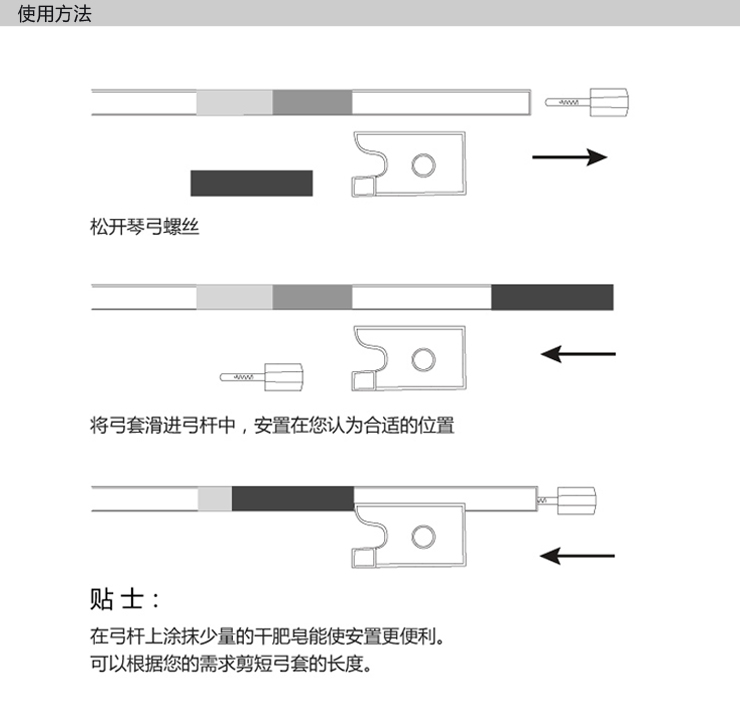 使用方法

松开琴弓螺丝

将弓套滑进弓杆中，安置在您认为合适的位置

贴士：

在弓杆上涂抹少量的干肥皂能使安置更便利。
可以根据您的需求剪短弓套的长度。