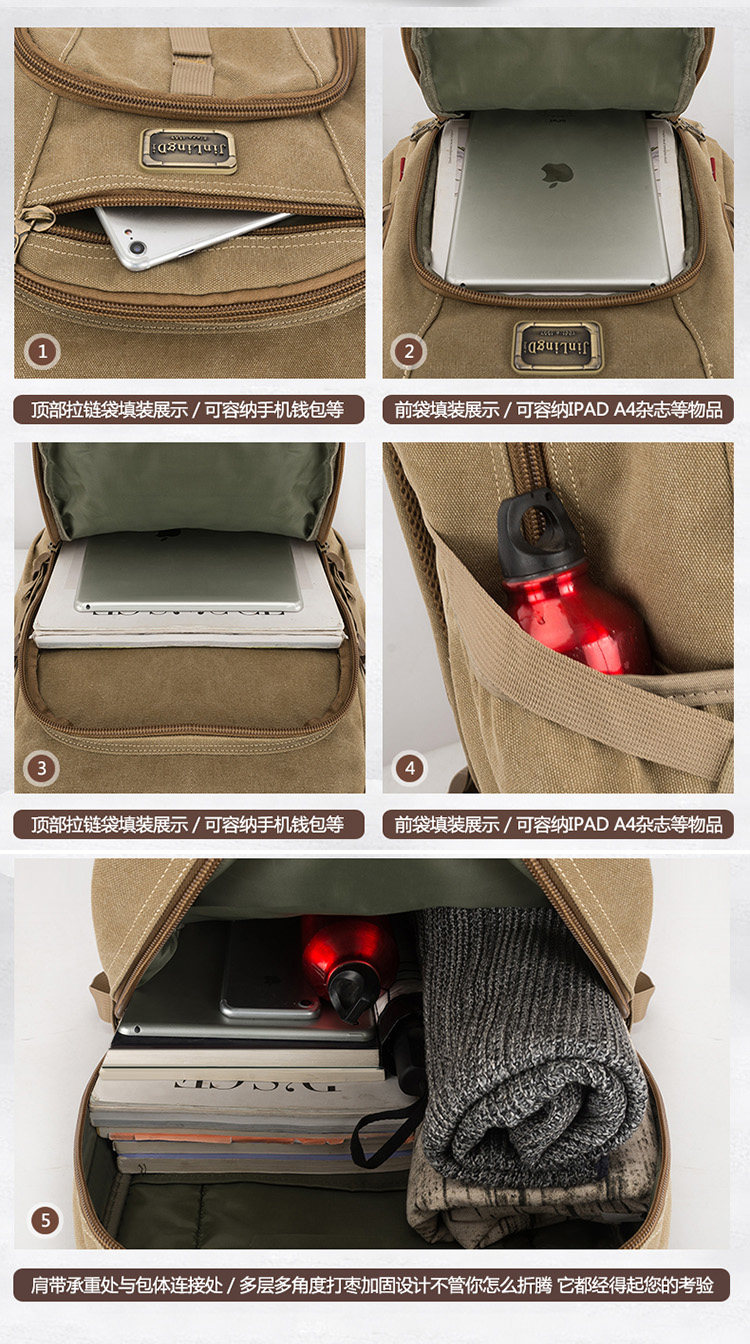 JinlingDi

1

顶部拉链袋填装展示 / 可容纳手机钱包等

JinlingDi

2

前袋填装展示 / 可容纳IPAD A4杂志等物品

3

顶部拉链袋填装展示 / 可容纳手机钱包等

4

前袋填装展示 / 可容纳IPAD A4杂志等物品

5

肩带承重处与包体连接处 / 多层多角度打枣加固设计不管你怎么折腾 它都经得起您的考验