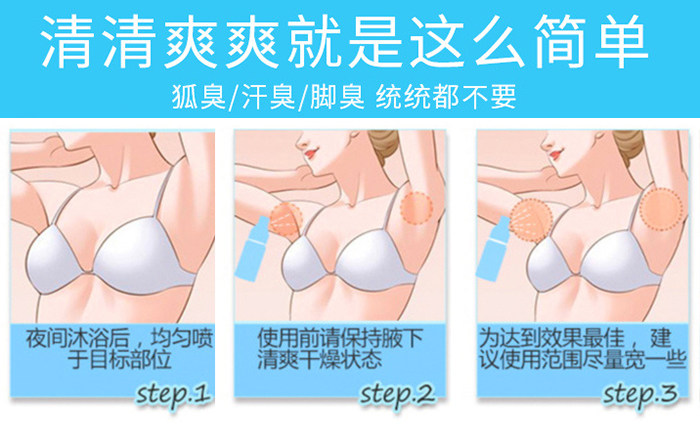 清清爽爽就是这么简单

狐臭/汗臭/脚臭 统统都不要

夜间沐浴后，均匀喷于目标部位

step.1

使用前请保持腋下清爽干燥状态

step.2

为达到效果最佳，建议使用范围尽量宽一些

step.3