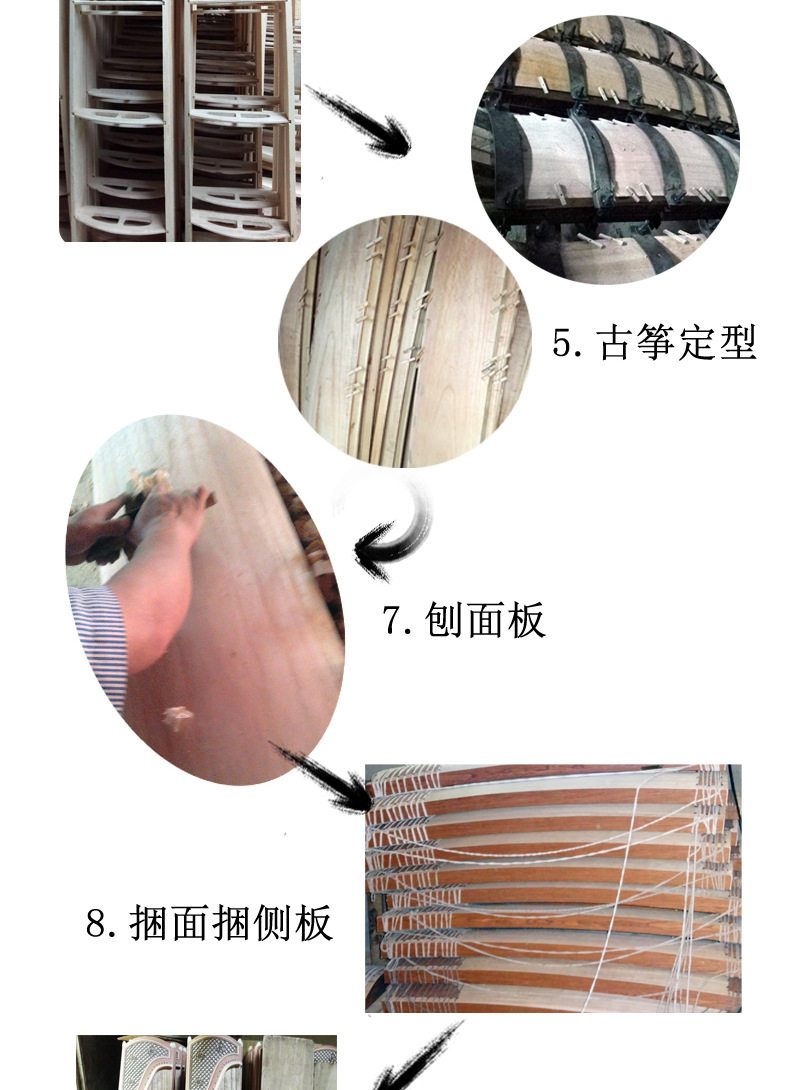 5. 古筝定型

7. 刨面板

8. 捆面捆侧板