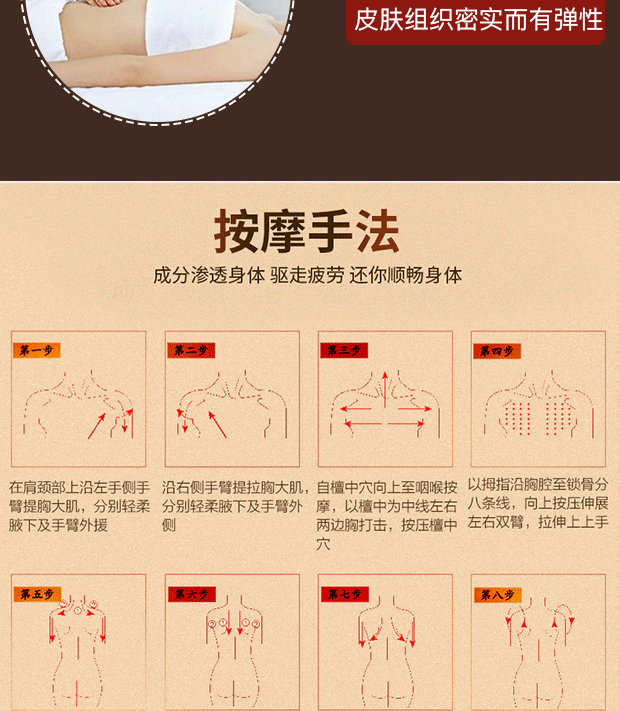 皮肤组织密实而有弹性

按摩手法

成分渗透身体 驱走疲劳 还你顺畅身体

第一步

在肩颈部上沿左手侧手臂提胸大肌，分别轻柔腋下及手臂外援

第二步

沿右侧手臂提拉胸大肌，分别轻柔腋下及手臂外侧

第三步

自檀中穴向上至咽喉按摩，以檀中为中线左右两边胸打击，按压檀中穴

第四步

以拇指沿胸腔至锁骨分八条线，向上按压伸展左右双臂，拉伸上上手

第五步

第六步

第七步

第八步