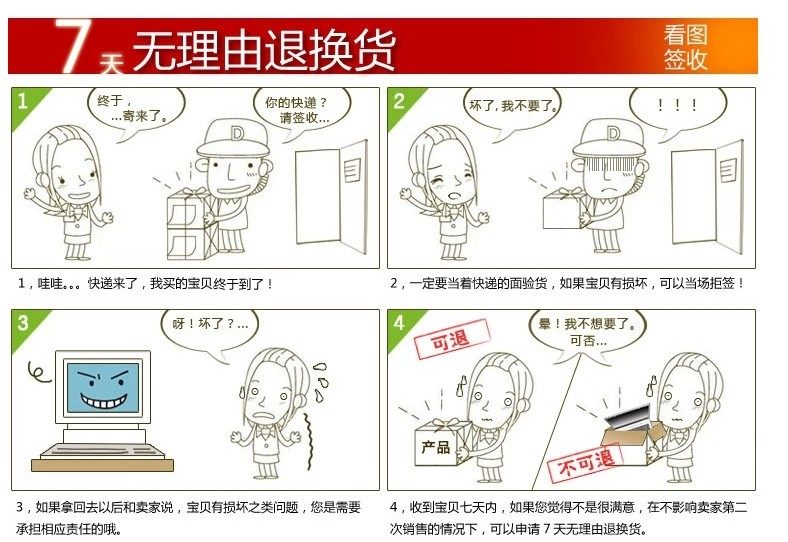 7天 无理由退换货

看图签收

1

终于，...寄来了。

你的快递？请签收...

D

1，哇哇。。。快递来了，我买的宝贝终于到了！

2

坏了，我不要了。

！！！

D

2，一定要当着快递的面验货，如果宝贝有损坏，可以当场拒签！

3

呀！坏了？...

3，如果拿回去以后和卖家说，宝贝有损坏之类问题，您是需要承担相应责任的哦。

4

可退

晕！我不想要了。可否...

产品

不可退

4，收到宝贝七天内，如果您觉得不是很满意，在不影响卖家第二次销售的情况下，可以申请 7 天无理由退换货。