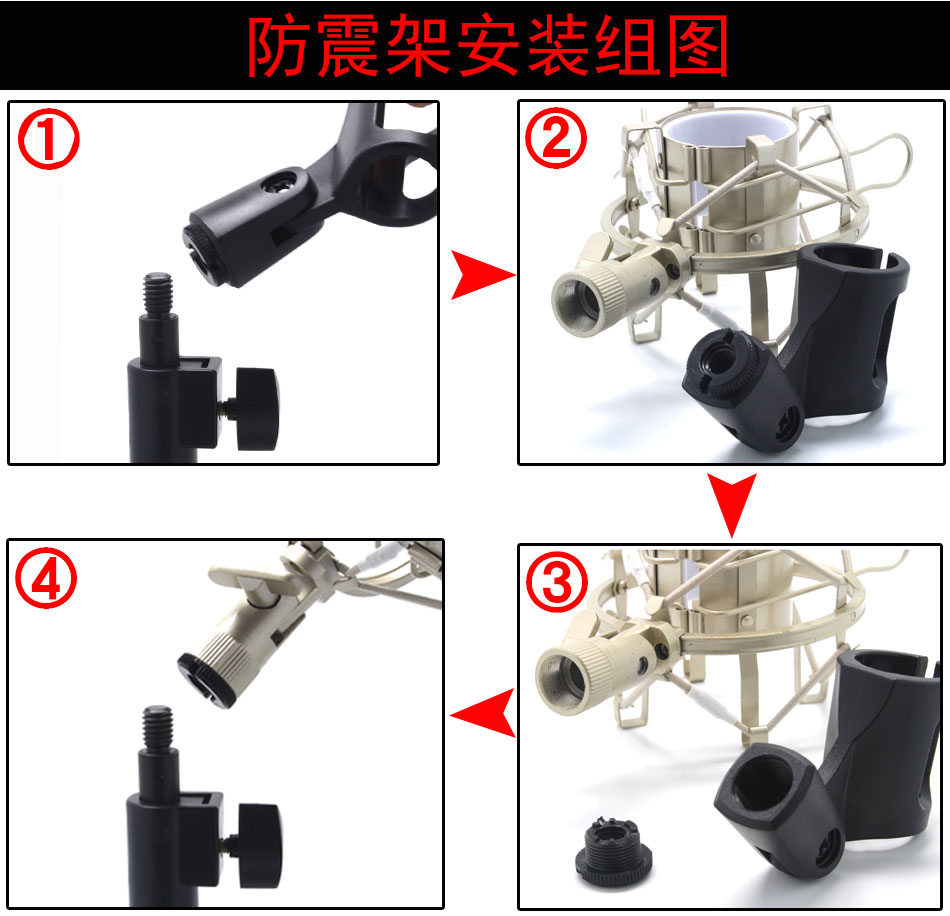 防震架安装组图

①

②

③

④