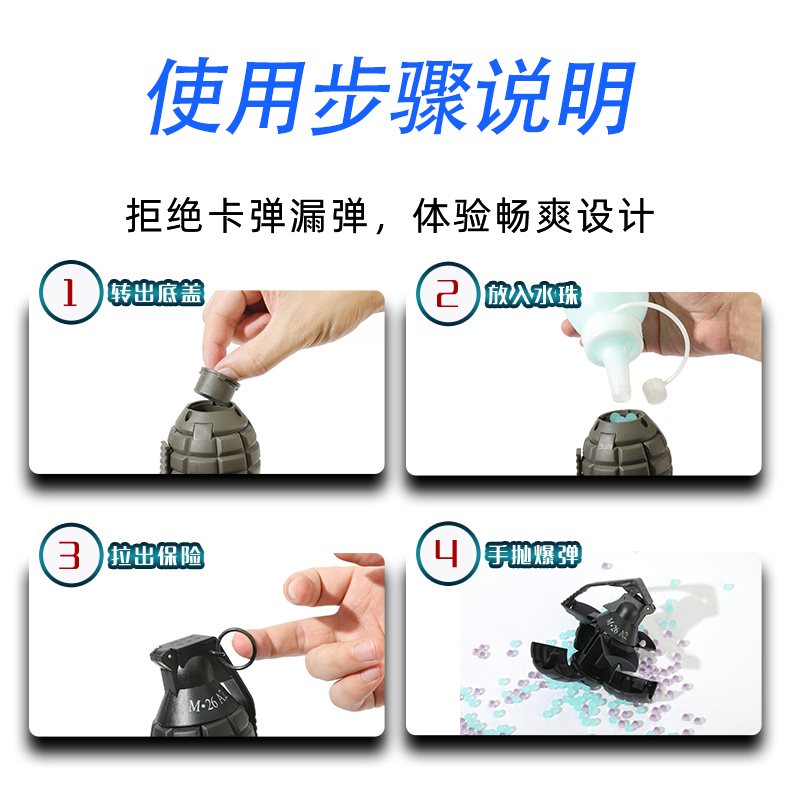 使用步骤说明

拒绝卡弹漏弹，体验畅爽设计

1 转出底盖

2 放入水珠

3 拉出保险

M·26 A2

4 手抛爆弹

M·26 A2