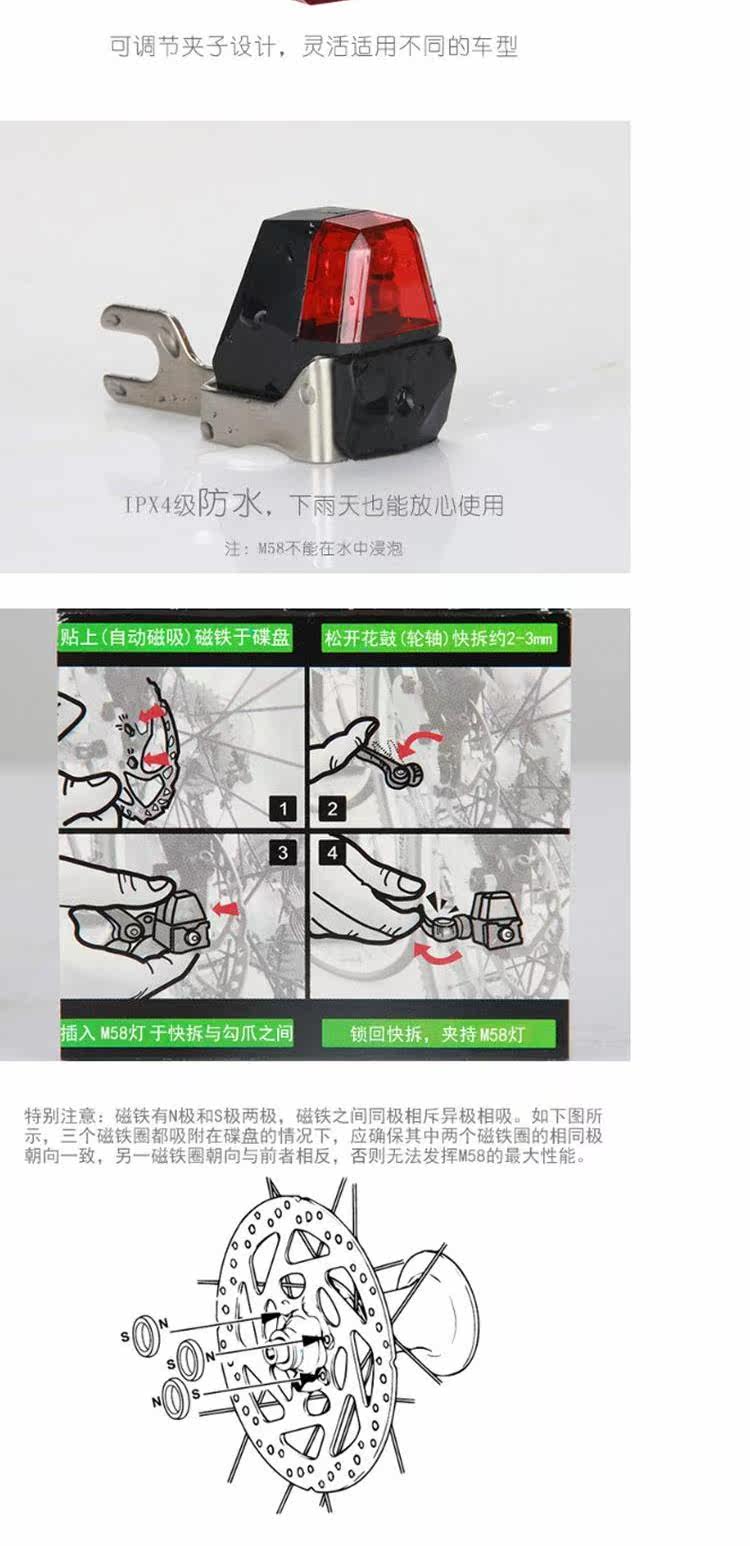 可调节夹子设计，灵活适用不同的车型

IPX4级防水，下雨天也能放心使用

注：M58不能在水中浸泡

贴上(自动磁吸)磁铁于碟盘

松开花鼓(轮轴)快拆约2-3mm

1

2

3

4

插入 M58灯 于快拆与勾爪之间

锁回快拆，夹持M58灯

特别注意：磁铁有N极和S极两极，磁铁之间同极相斥异极相吸。如下图所示，三个磁铁圈都吸附在碟盘的情况下，应确保其中两个磁铁圈的相同极朝向一致，另一磁铁圈朝向与前者相反，否则无法发挥M58的最大性能。

S N

S N

N S