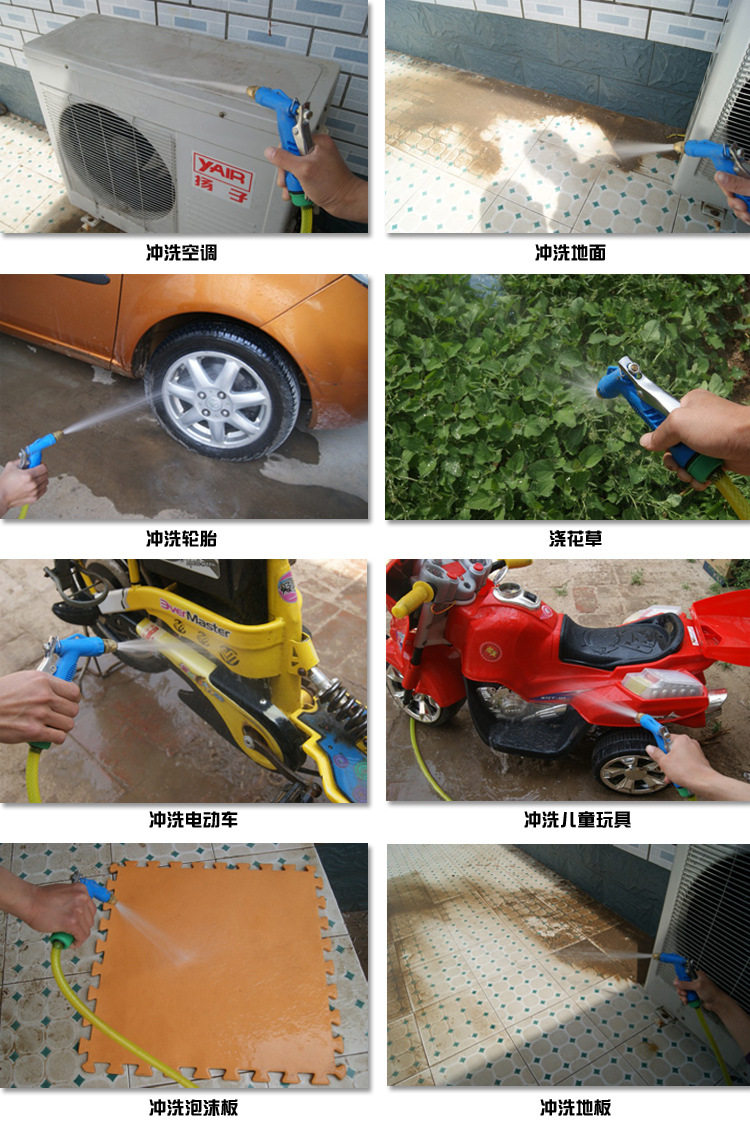 YAIR
扬子

冲洗空调

冲洗地面

冲洗轮胎

浇花草

EverMaster

冲洗电动车

冲洗儿童玩具

冲洗泡沫板

冲洗地板