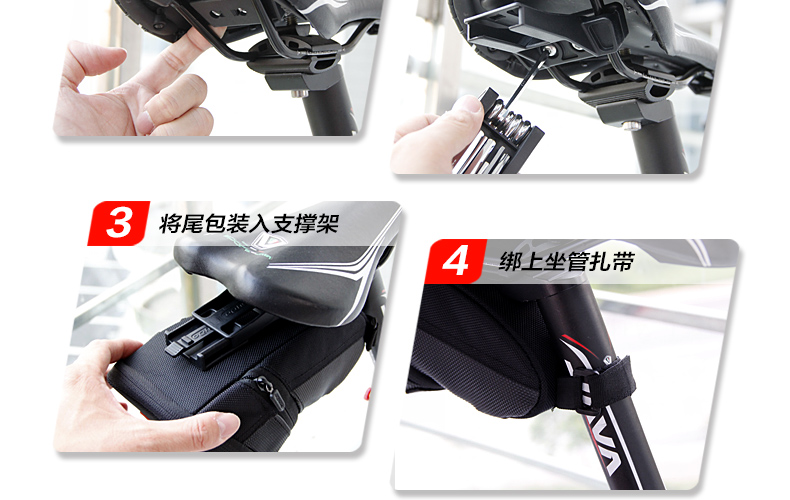 3 将尾包装入支撑架

4 绑上坐管扎带