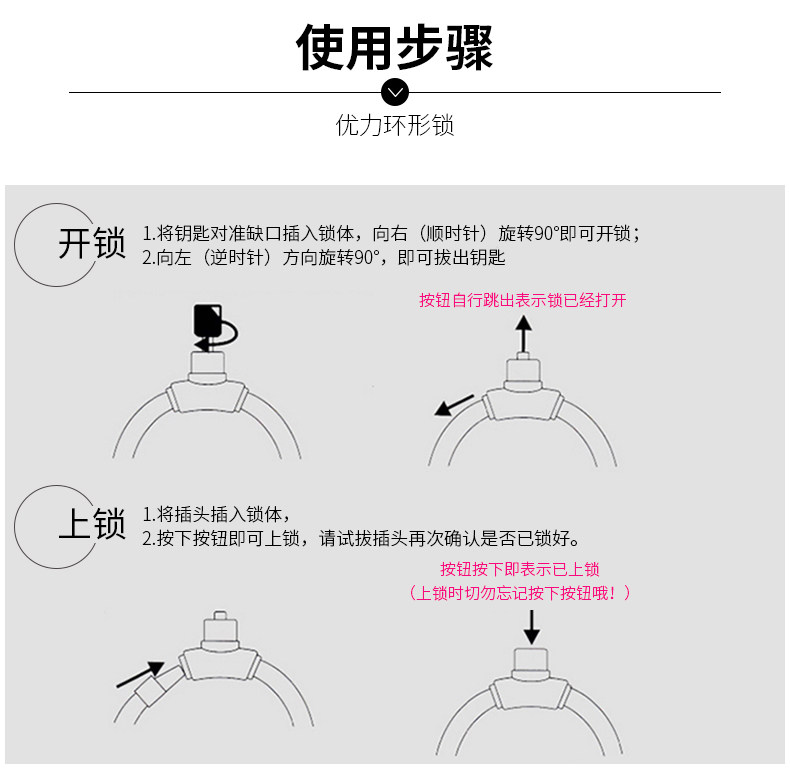 使用步骤

优力环形锁

开锁

1.将钥匙对准缺口插入锁体，向右（顺时针）旋转90°即可开锁；
2.向左（逆时针）方向旋转90°，即可拔出钥匙

按钮自行跳出表示锁已经打开

上锁

1.将插头插入锁体，
2.按下按钮即可上锁，请试拔插头再次确认是否已锁好。

按钮按下即表示已上锁
（上锁时切勿忘记按下按钮哦！）