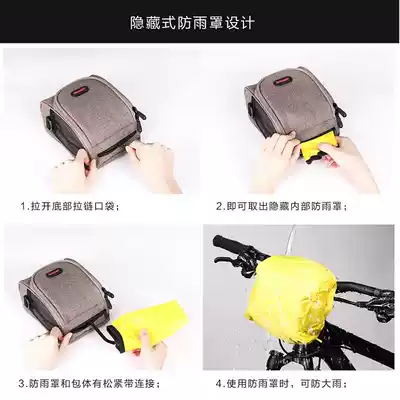 隐藏式防雨罩设计

1.拉开底部拉链口袋；

2.即可取出隐藏内部防雨罩；

3.防雨罩和包体有松紧带连接；

4.使用防雨罩时，可防大雨；