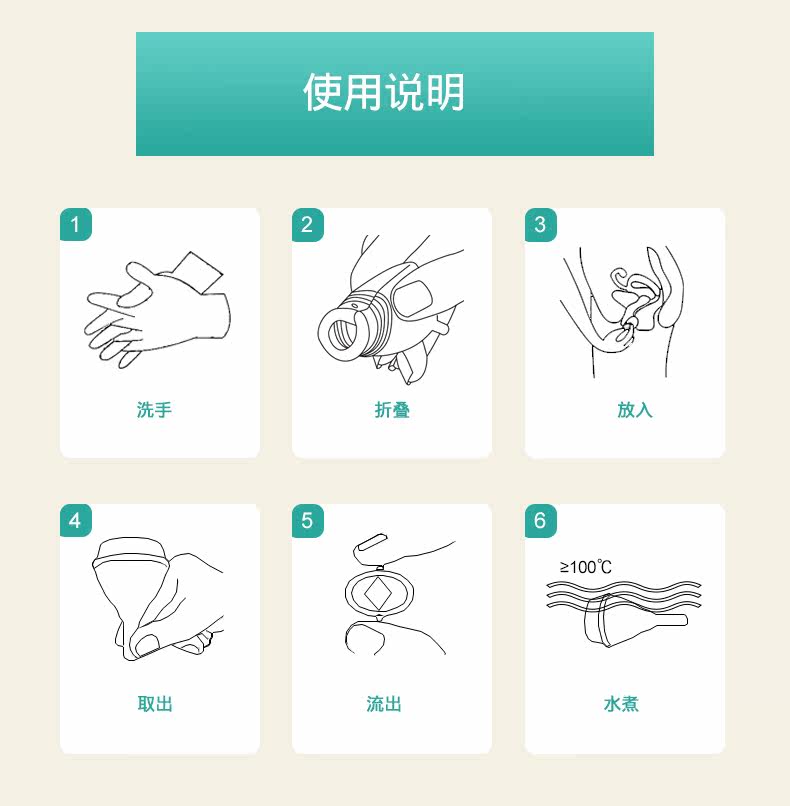 使用说明

1

洗手

2

折叠

3

放入

4

取出

5

流出

6

≥100℃

水煮