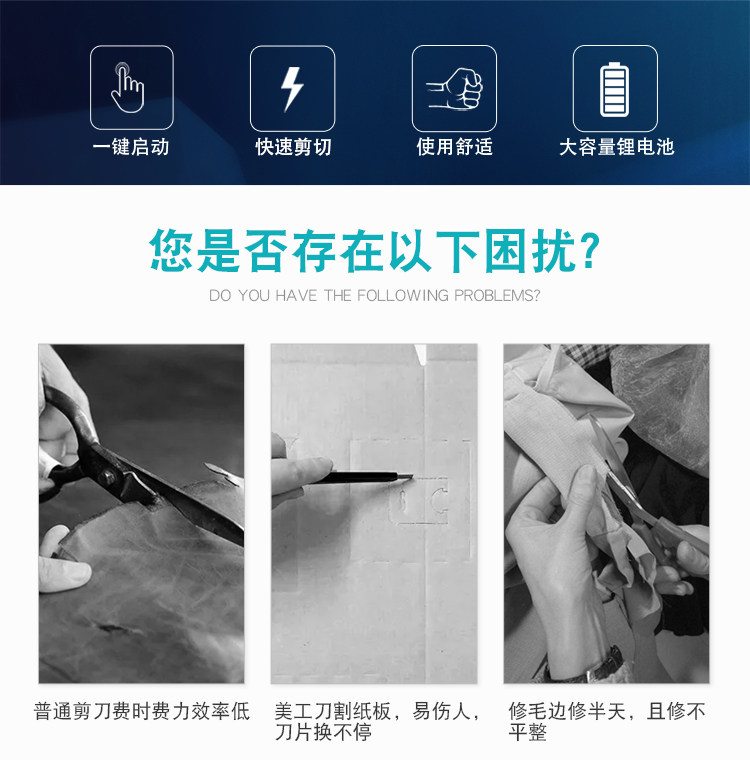 一键启动

快速剪切

使用舒适

大容量锂电池

您是否存在以下困扰?

DO YOU HAVE THE FOLLOWING PROBLEMS?

普通剪刀费时费力效率低

美工刀割纸板，易伤人，刀片换不停

修毛边修半天，且修不平整