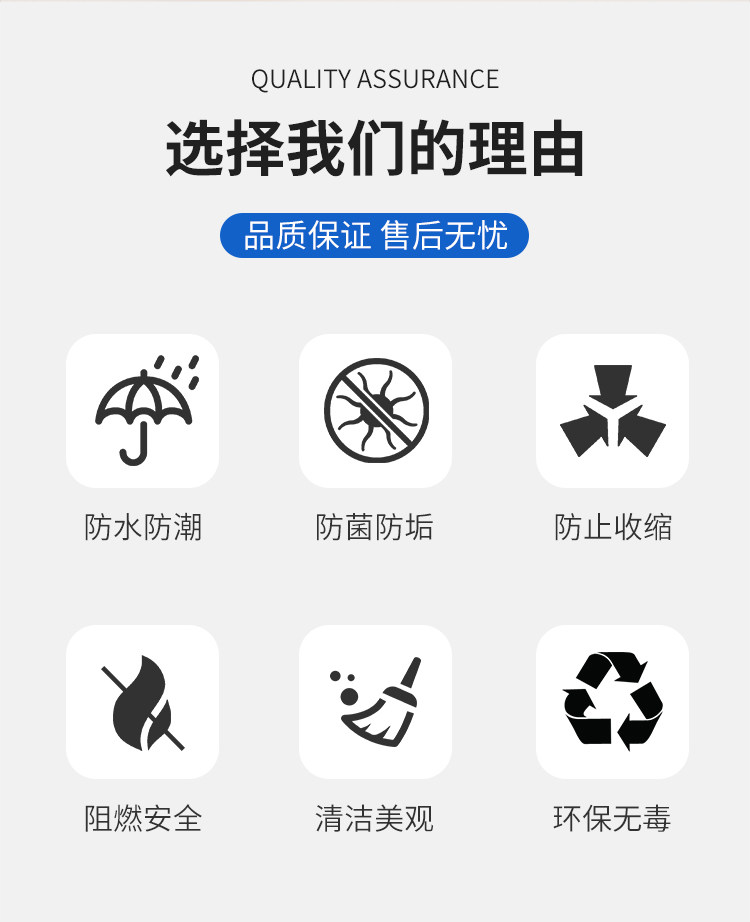 QUALITY ASSURANCE

选择我们的理由

品质保证 售后无忧

防水防潮

防菌防垢

防止收缩

阻燃安全

清洁美观

环保无毒