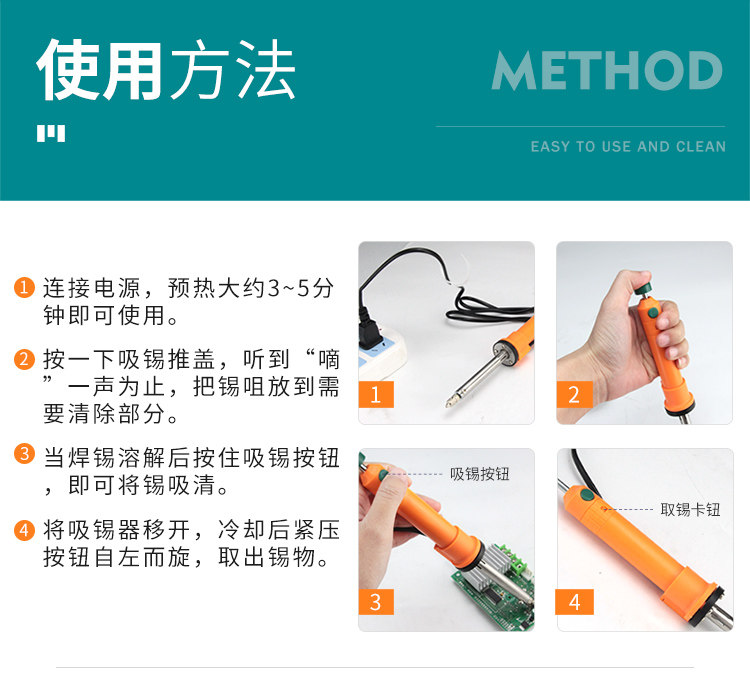 使用方法

METHOD

EASY TO USE AND CLEAN

1 连接电源，预热大约3~5分钟即可使用。

2 按一下吸锡推盖，听到“嘀”一声为止，把锡咀放到需要清除部分。

3 当焊锡溶解后按住吸锡按钮，即可将锡吸清。

4 将吸锡器移开，冷却后紧压按钮自左而旋，取出锡物。

1

2

吸锡按钮

3

取锡卡钮

4