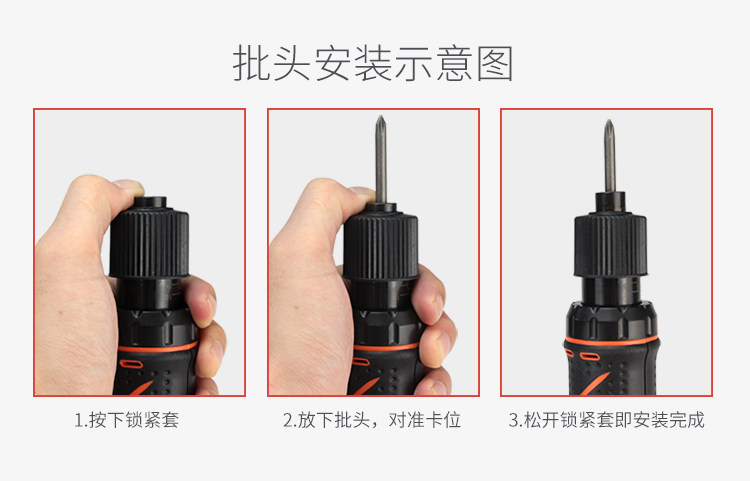 批头安装示意图

1.按下锁紧套

2.放下批头，对准卡位

3.松开锁紧套即安装完成