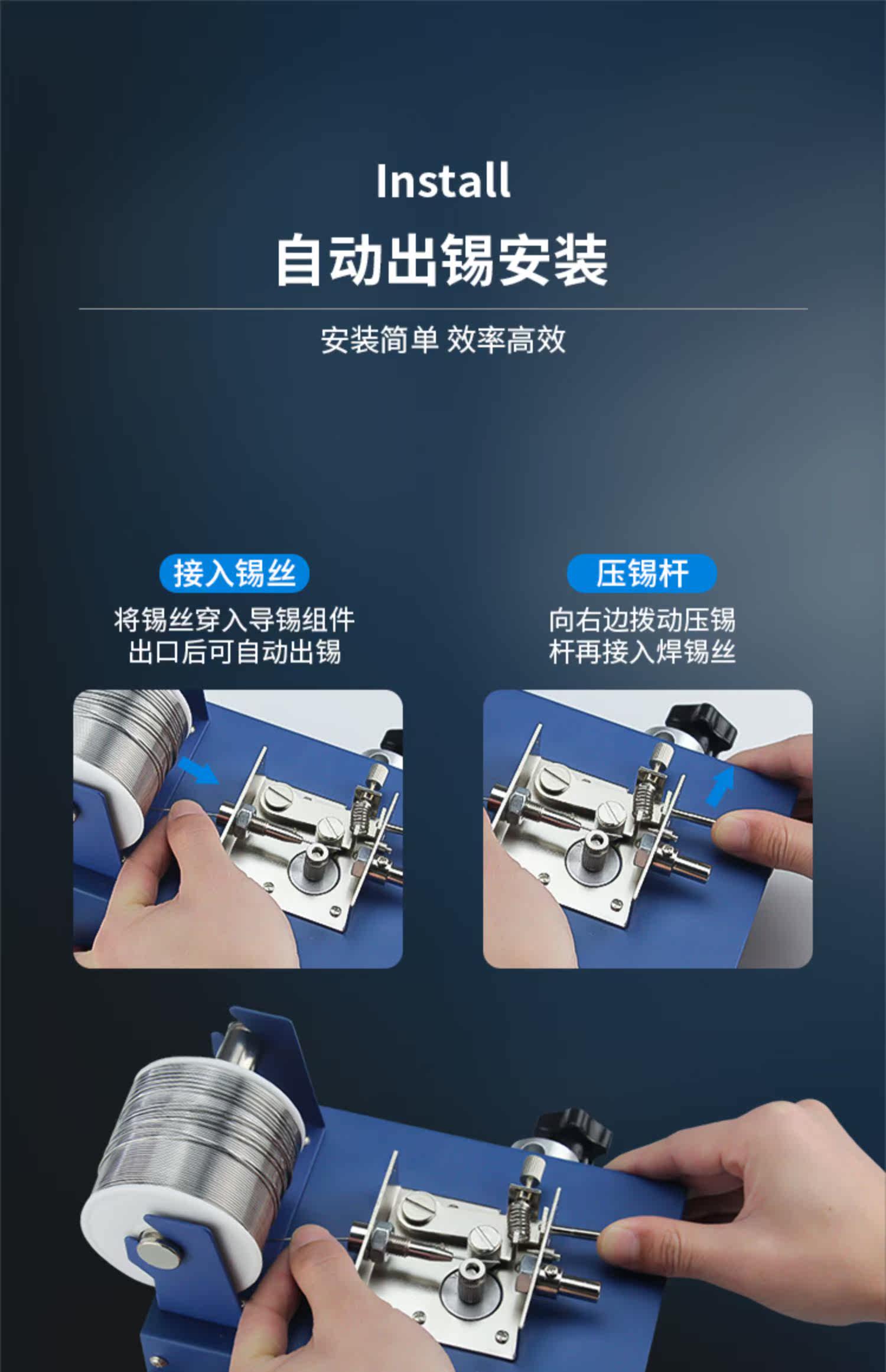 Install
自动出锡安装

安装简单 效率高效

接入锡丝
将锡丝穿入导锡组件出口后可自动出锡

压锡杆
向右边拨动压锡杆再接入焊锡丝