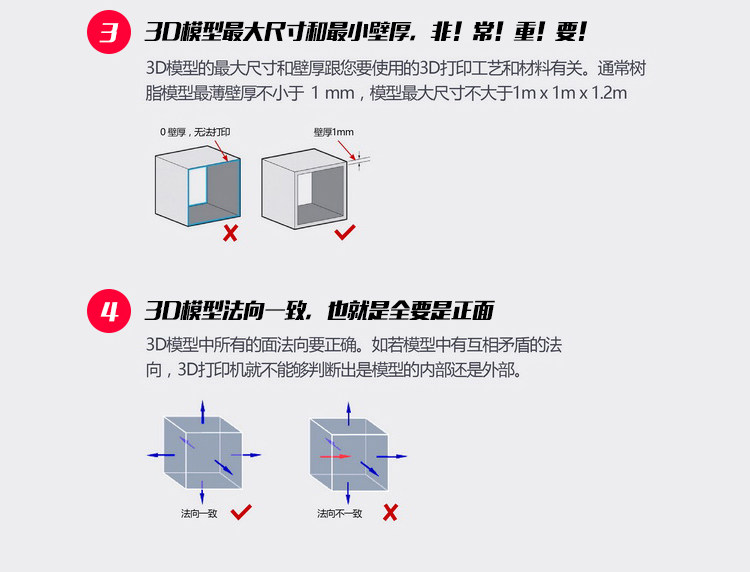 3 3D模型最大尺寸和最小壁厚，非！常！重！要！

3D模型的最大尺寸和壁厚跟您要使用的3D打印工艺和材料有关。通常树脂模型最薄壁厚不小于 1 mm，模型最大尺寸不大于1m x 1m x 1.2m

0 壁厚，无法打印

壁厚1mm

4 3D模型法向一致，也就是全要是正面

3D模型中所有的面法向要正确。如若模型中有互相矛盾的法向，3D打印机就不能够判断出是模型的内部还是外部。

法向一致

法向不一致