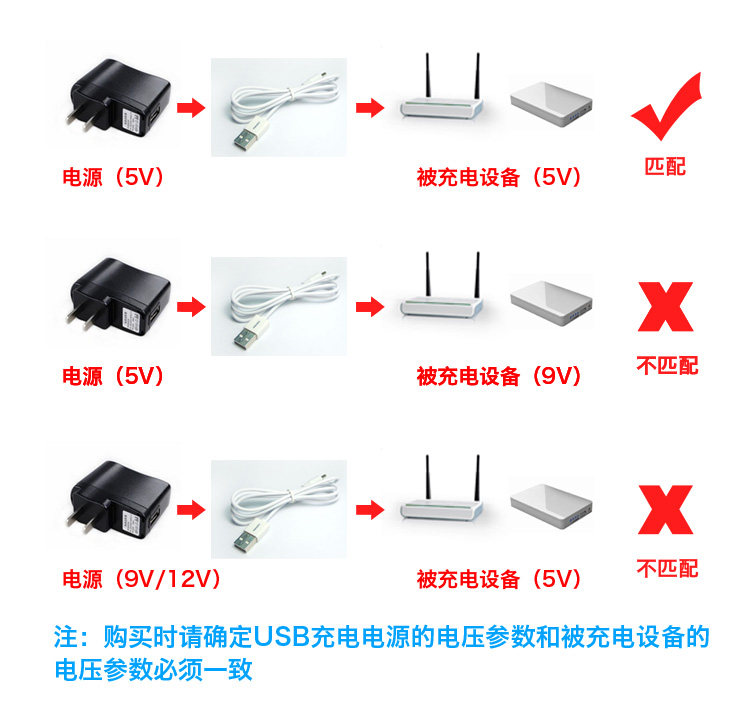 电源（5V）

被充电设备（5V）

匹配

电源（5V）

被充电设备（9V）

不匹配

电源（9V/12V）

被充电设备（5V）

不匹配

注：购买时请确定USB充电电源的电压参数和被充电设备的电压参数必须一致