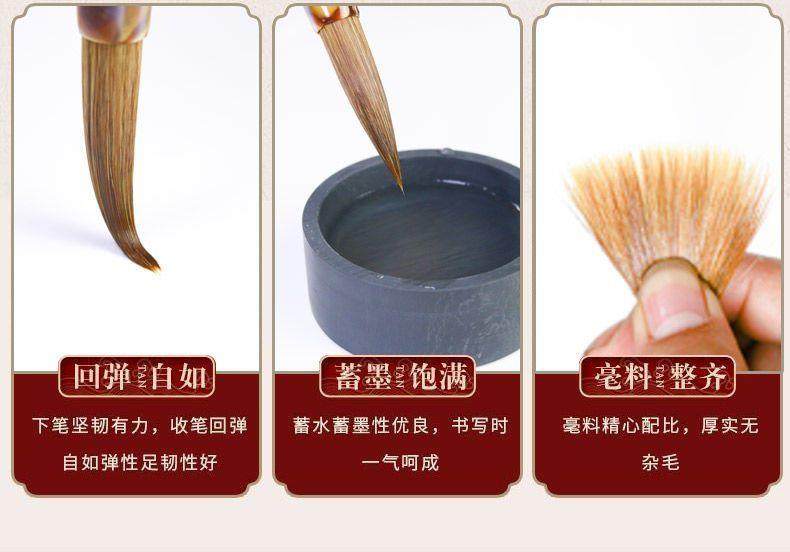 回弹 TAN 自如

下笔坚韧有力，收笔回弹自如弹性足韧性好

蓄墨 TAN 饱满

蓄水蓄墨性优良，书写时一气呵成

毫料 TAN 整齐

毫料精心配比，厚实无杂毛