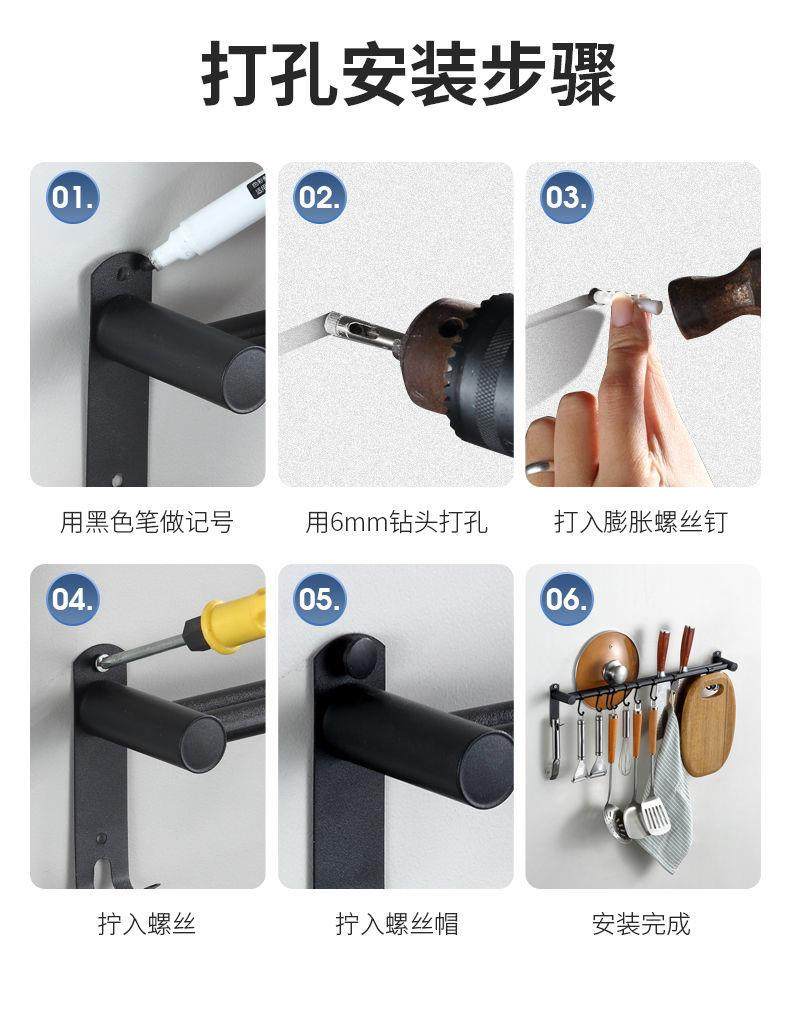 打孔安装步骤

01.

用黑色笔做记号

02.

用6mm钻头打孔

03.

打入膨胀螺丝钉

04.

拧入螺丝

05.

拧入螺丝帽

06.

安装完成