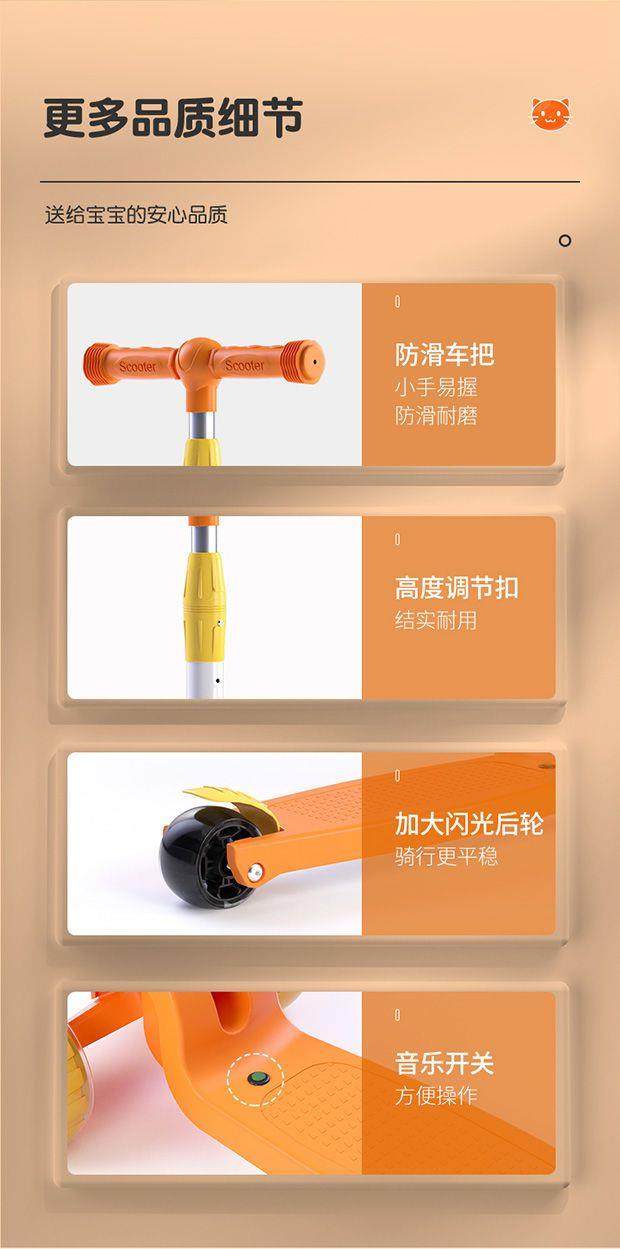 更多品质细节

送给宝宝的安心品质

Scooter Scooter

防滑车把
小手易握
防滑耐磨

高度调节扣
结实耐用

加大闪光后轮
骑行更平稳

音乐开关
方便操作