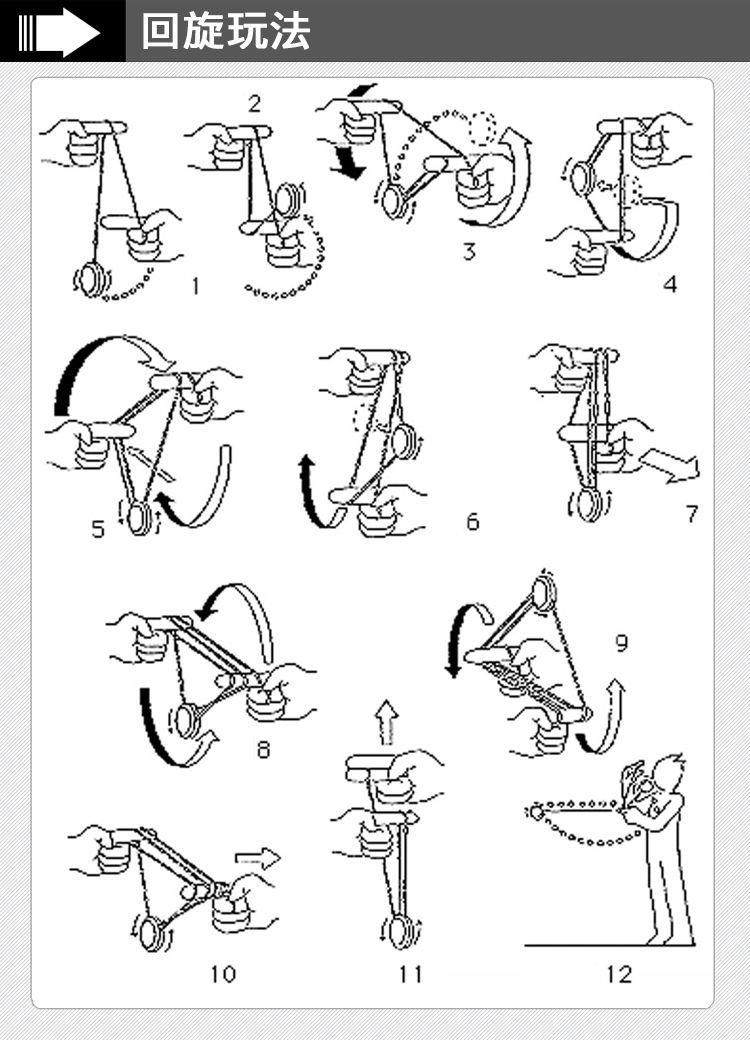 回旋玩法

1
2
3
4
5
6
7
8
9
10
11
12