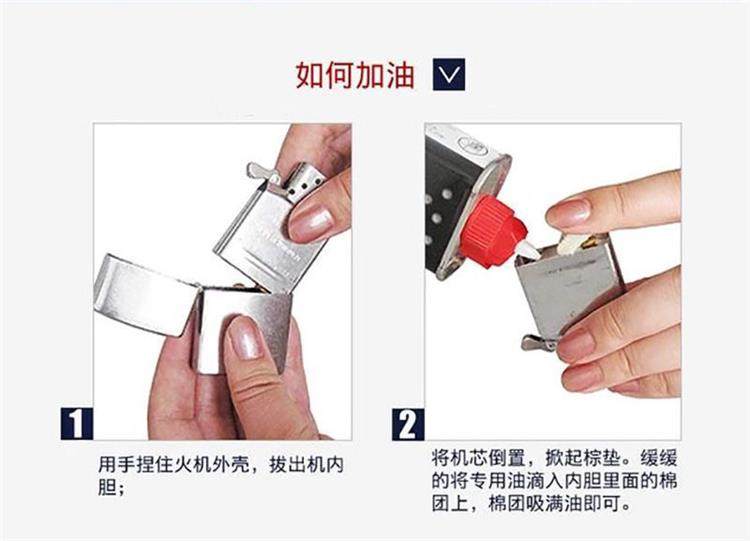 如何加油

1

用手捏住火机外壳，拔出机内胆；

2

将机芯倒置，掀起棕垫。缓缓的将专用油滴入内胆里面的棉团上，棉团吸满油即可。