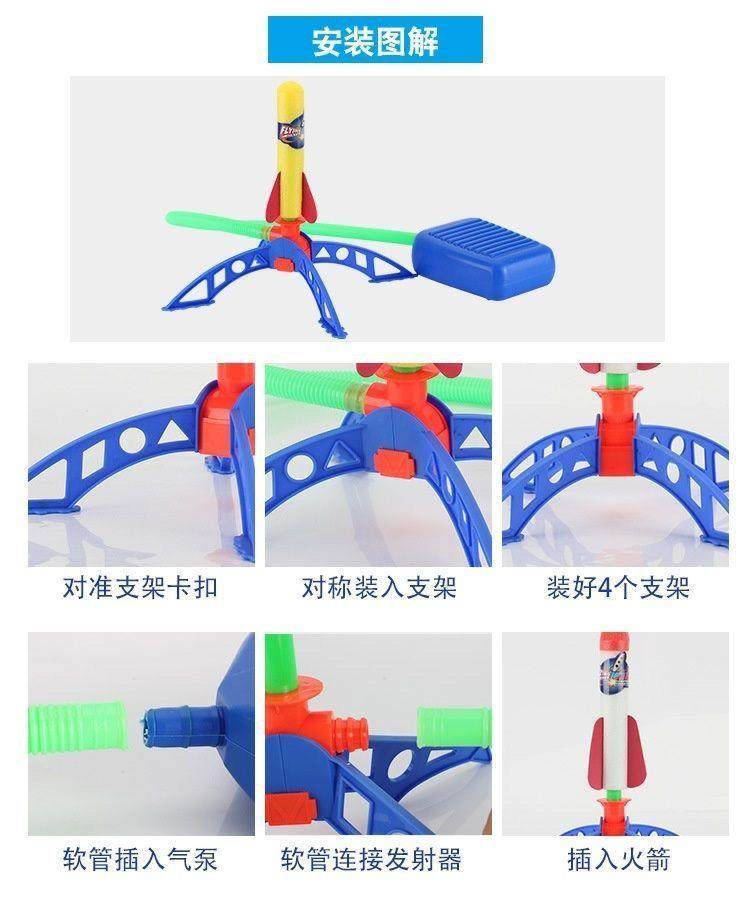 安装图解

对准支架卡扣

对称装入支架

装好4个支架

软管插入气泵

软管连接发射器

插入火箭