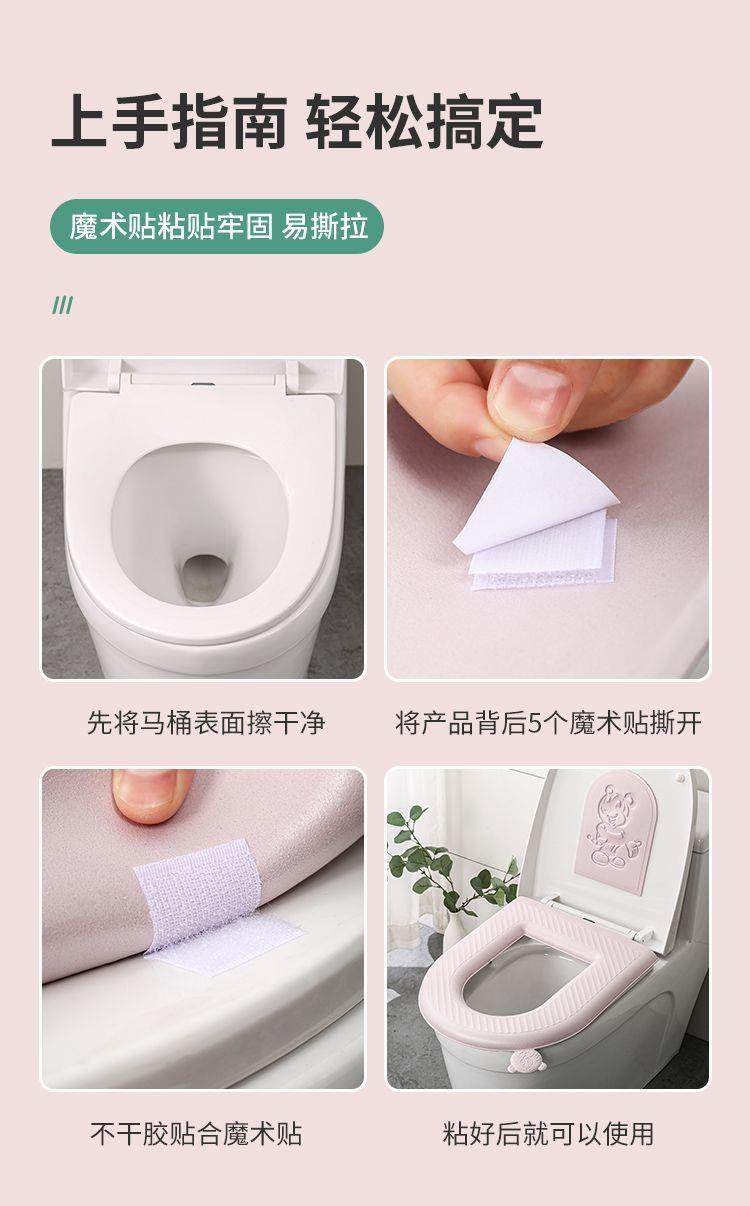 上手指南 轻松搞定

魔术贴粘贴牢固 易撕拉

///

先将马桶表面擦干净

将产品背后5个魔术贴撕开

不干胶贴合魔术贴

粘好后就可以使用