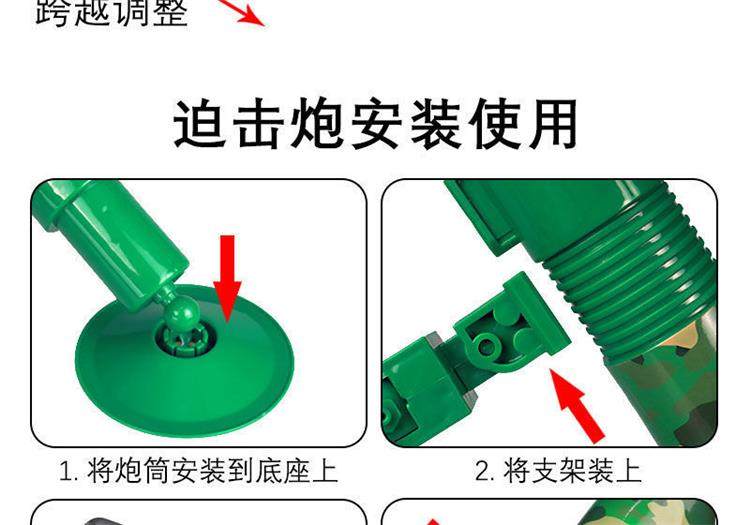 跨越调整

迫击炮安装使用

1. 将炮筒安装到底座上

2. 将支架装上