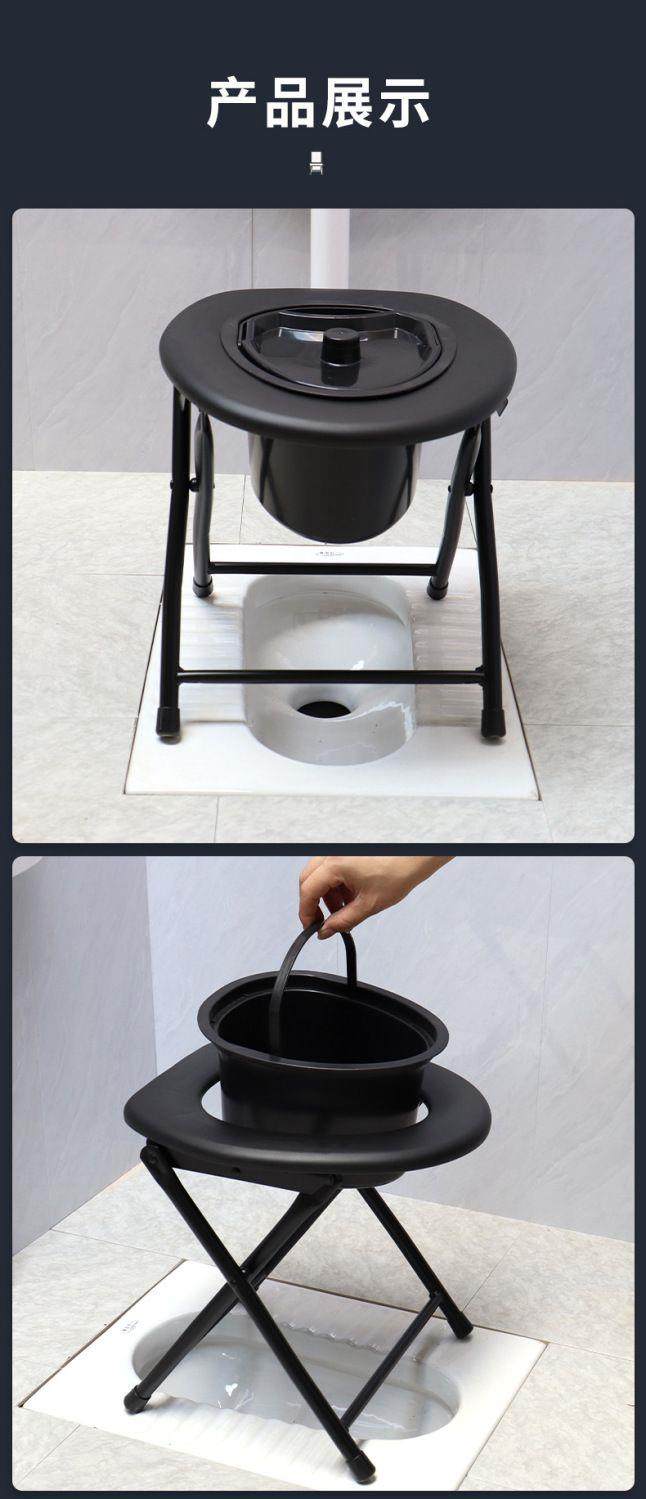 产品展示