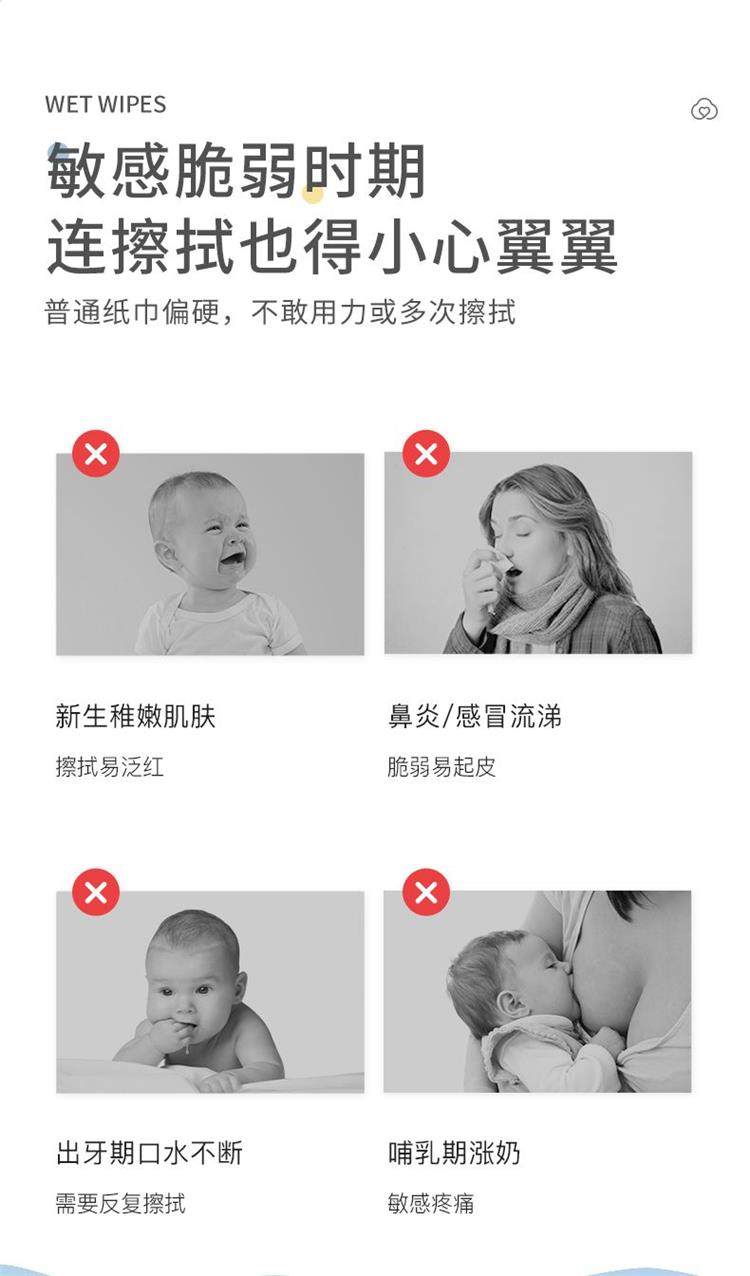 WET WIPES

敏感脆弱时期
连擦拭也得小心翼翼

普通纸巾偏硬，不敢用力或多次擦拭

新生稚嫩肌肤

擦拭易泛红

鼻炎/感冒流涕

脆弱易起皮

出牙期口水不断

需要反复擦拭

哺乳期涨奶

敏感疼痛