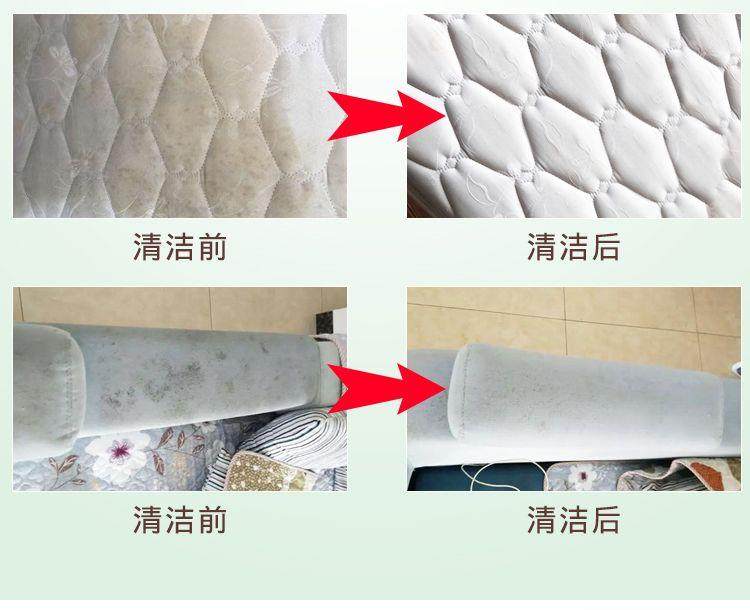 清洁前

清洁后

清洁前

清洁后