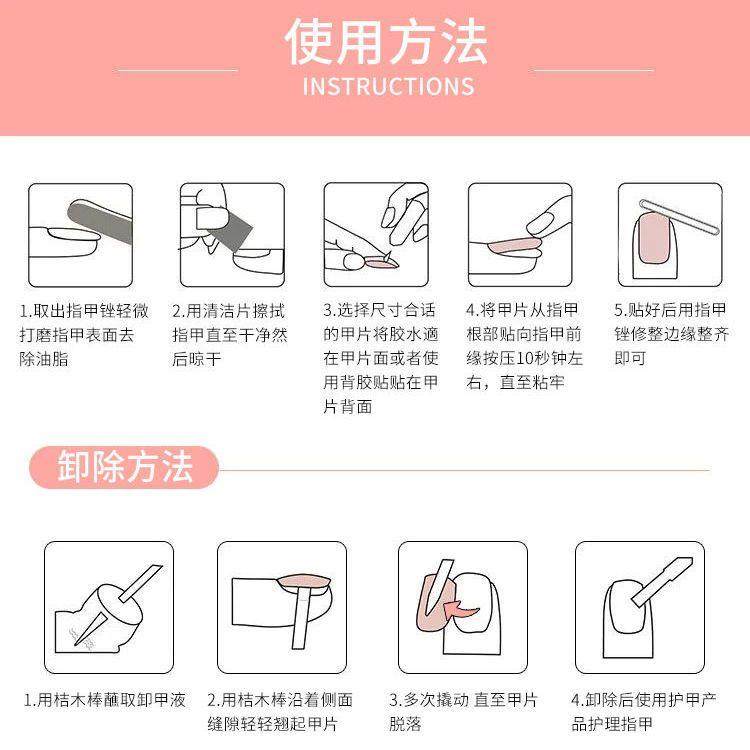 使用方法
INSTRUCTIONS

1.取出指甲锉轻微打磨指甲表面去除油脂

2.用清洁片擦拭指甲直至干净然后晾干

3.选择尺寸合适的甲片将胶水滴在甲片面或者使用背胶贴贴在甲片背面

4.将甲片从指甲根部贴向指甲前缘按压10秒钟左右，直至粘牢

5.贴好后用指甲锉修整边缘整齐即可

卸除方法

1.用桔木棒蘸取卸甲液

2.用桔木棒沿着侧面缝隙轻轻翘起甲片

3.多次撬动 直至甲片脱落

4.卸除后使用护甲产品护理指甲