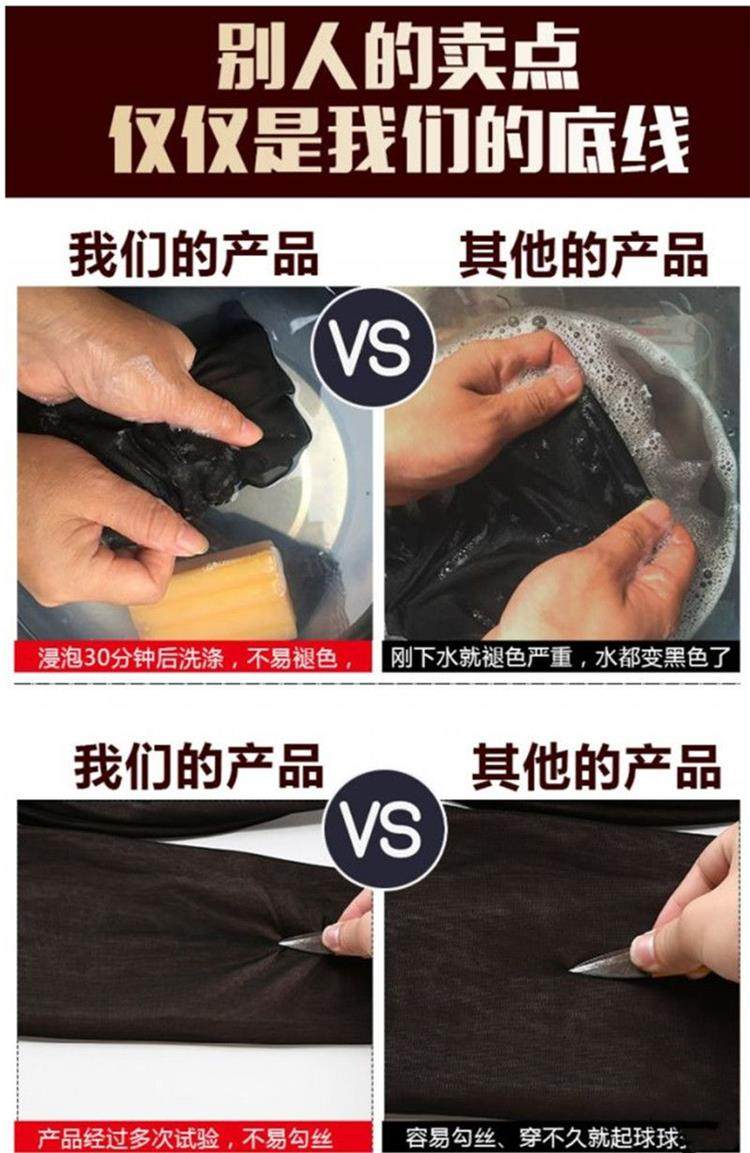 别人的卖点
仅仅是我们的底线

我们的产品

VS

其他的产品

浸泡30分钟后洗涤，不易褪色，

刚下水就褪色严重，水都变黑色了

我们的产品

VS

其他的产品

产品经过多次试验，不易勾丝

容易勾丝、穿不久就起球球