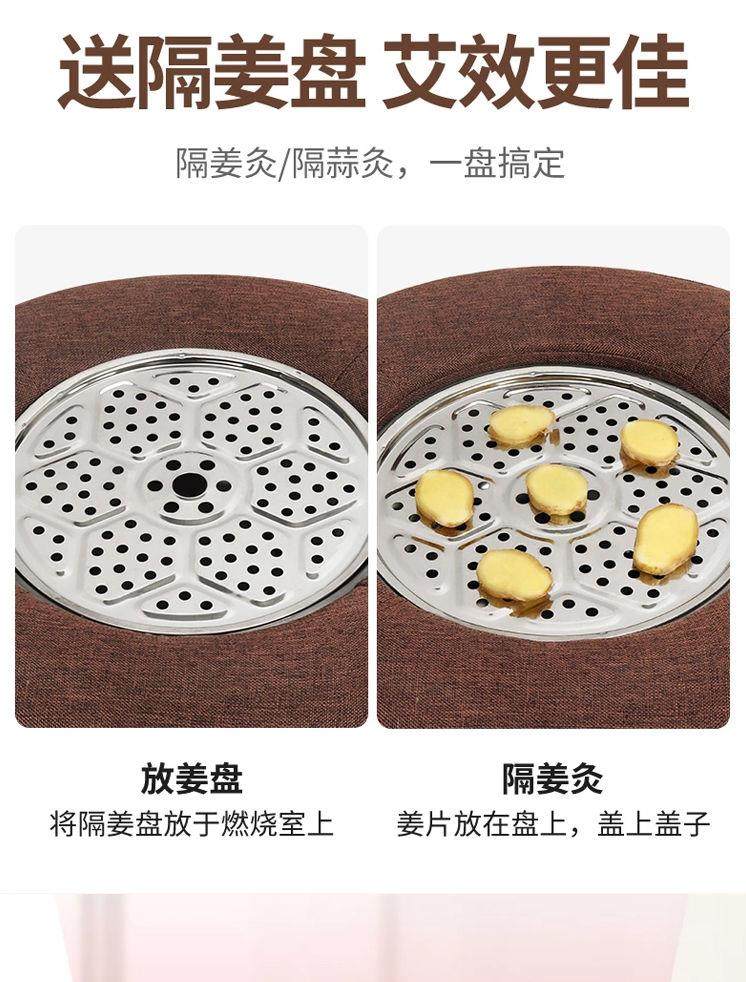 送隔姜盘 艾效更佳

隔姜灸/隔蒜灸，一盘搞定

放姜盘
将隔姜盘放于燃烧室上

隔姜灸
姜片放在盘上，盖上盖子