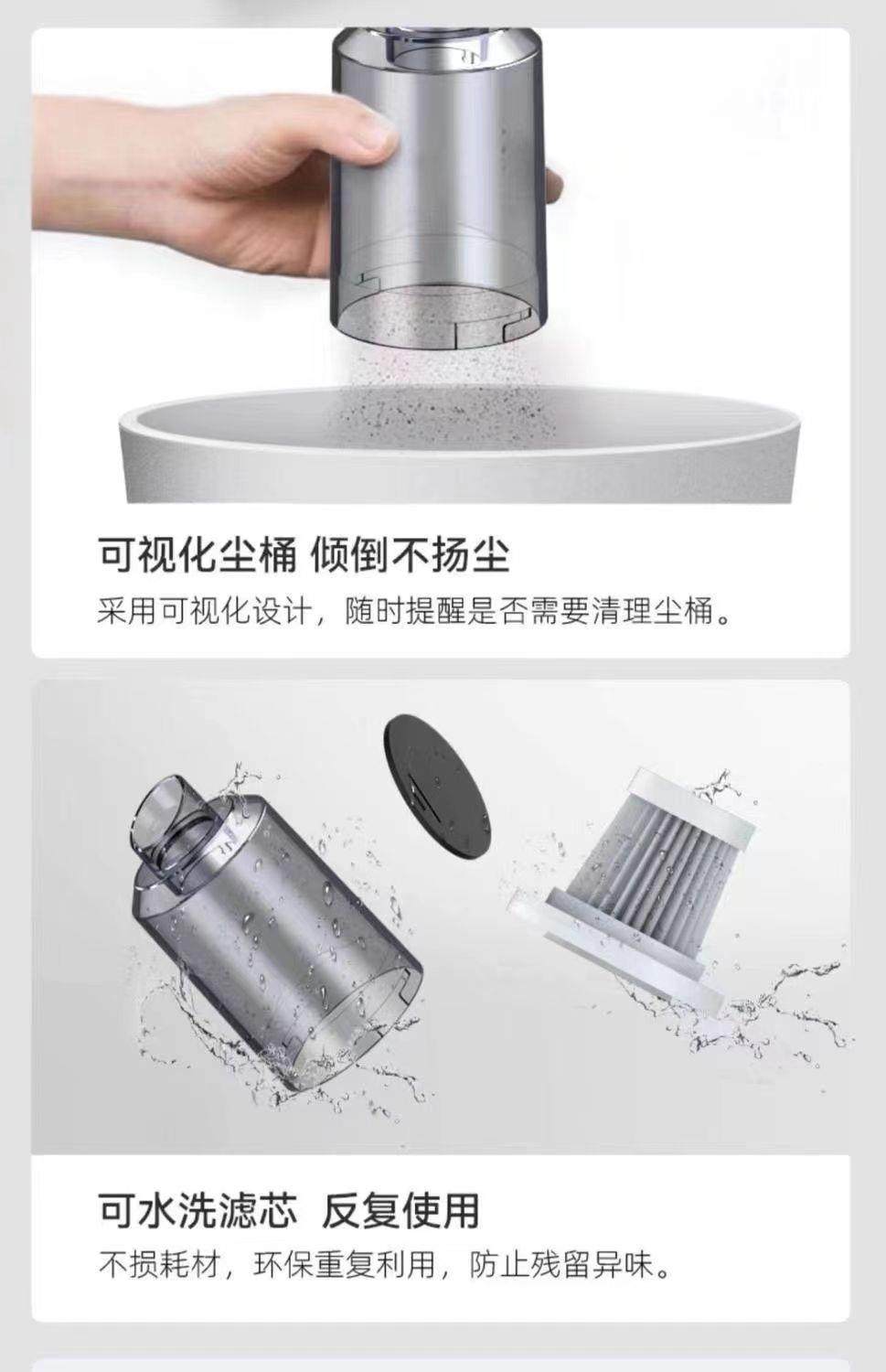 可视化尘桶 倾倒不扬尘

采用可视化设计，随时提醒是否需要清理尘桶。

可水洗滤芯 反复使用

不损耗材，环保重复利用，防止残留异味。