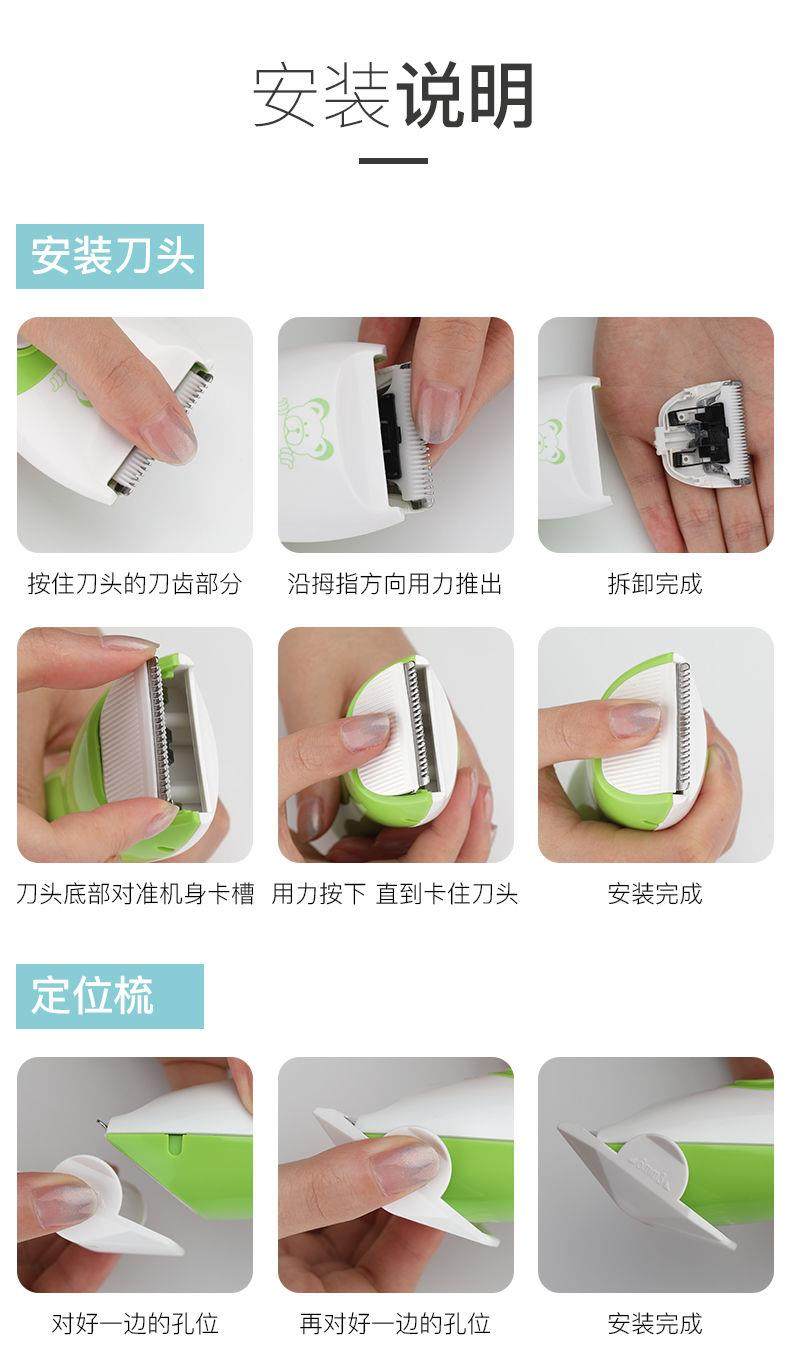 安装说明

安装刀头

按住刀头的刀齿部分

沿拇指方向用力推出

拆卸完成

刀头底部对准机身卡槽

用力按下 直到卡住刀头

安装完成

定位梳

对好一边的孔位

再对好一边的孔位

安装完成