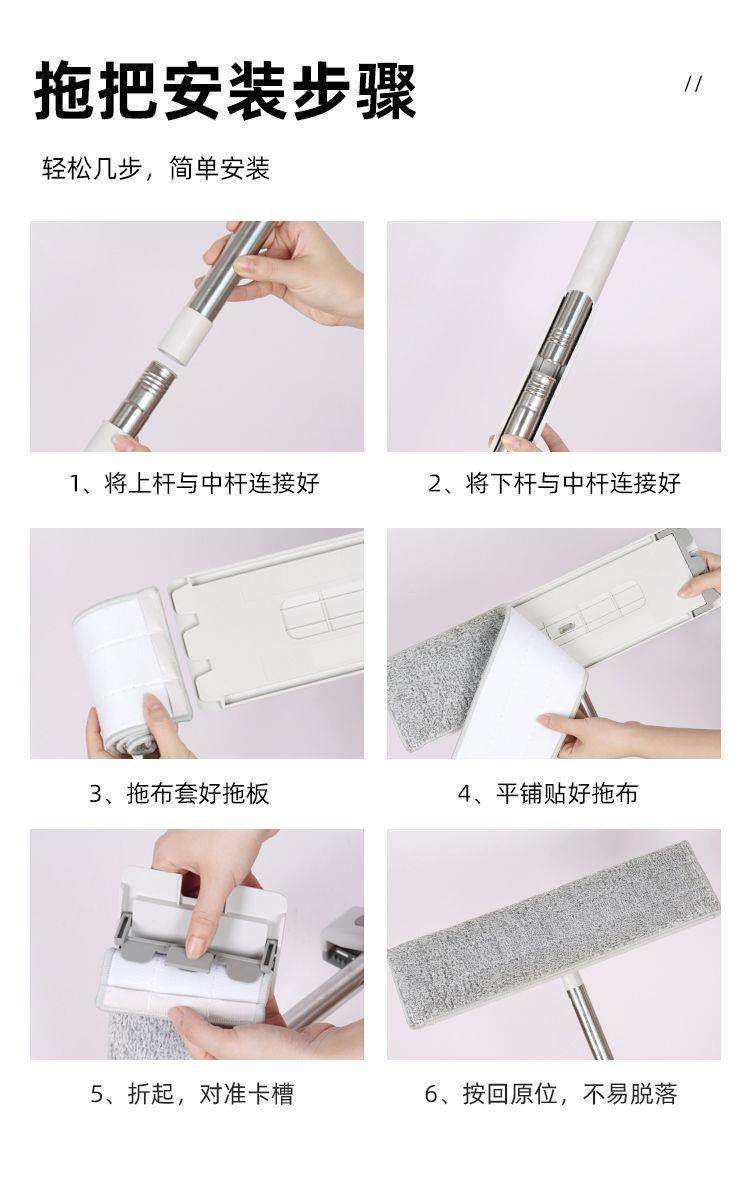 拖把安装步骤

//

轻松几步，简单安装

1、将上杆与中杆连接好

2、将下杆与中杆连接好

3、拖布套好拖板

4、平铺贴好拖布

5、折起，对准卡槽

6、按回原位，不易脱落