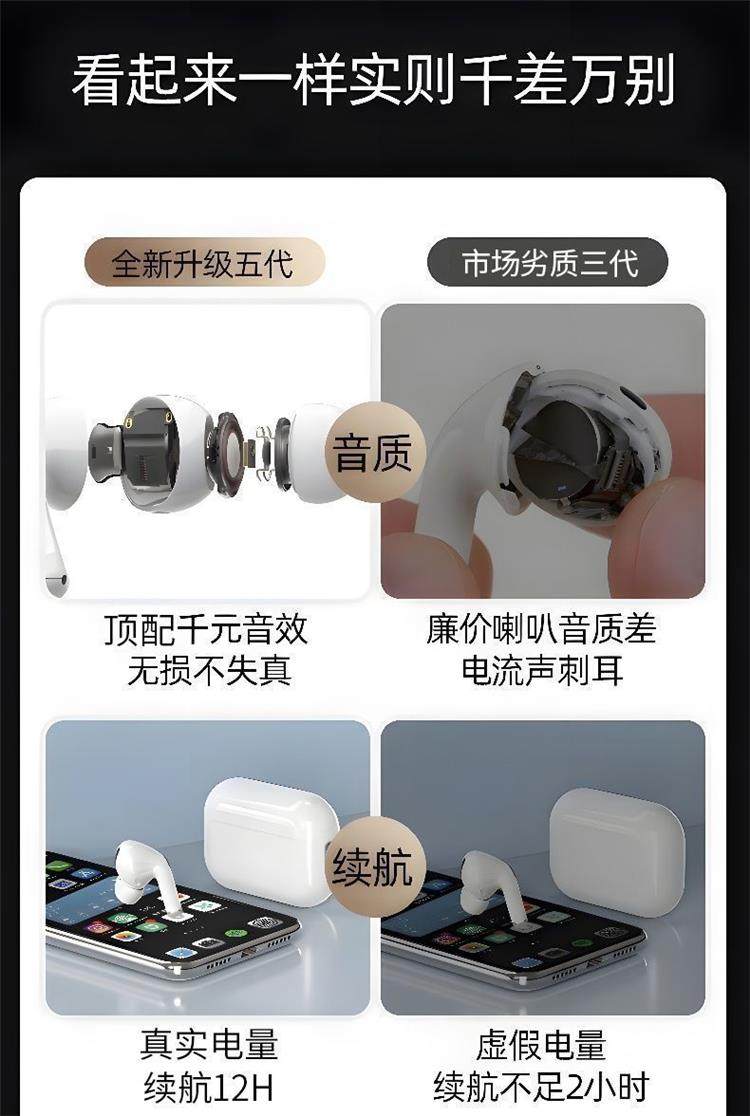 看起来一样实则千差万别

全新升级五代

市场劣质三代

音质

顶配千元音效
无损不失真

廉价喇叭音质差
电流声刺耳

续航

真实电量
续航12H

虚假电量
续航不足2小时