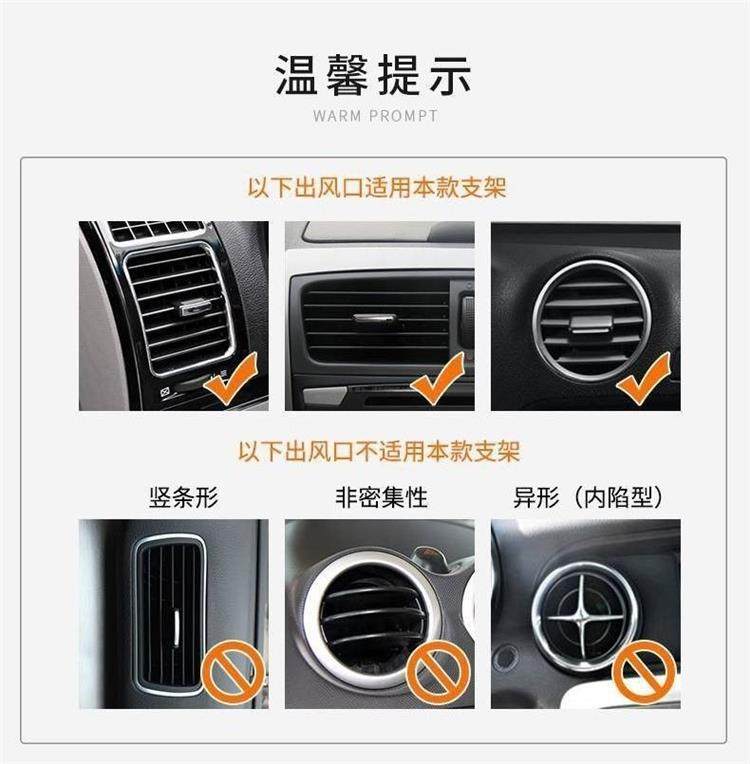 温馨提示

WARM PROMPT

以下出风口适用本款支架

以下出风口不适用本款支架

竖条形

非密集性

异形（内陷型）